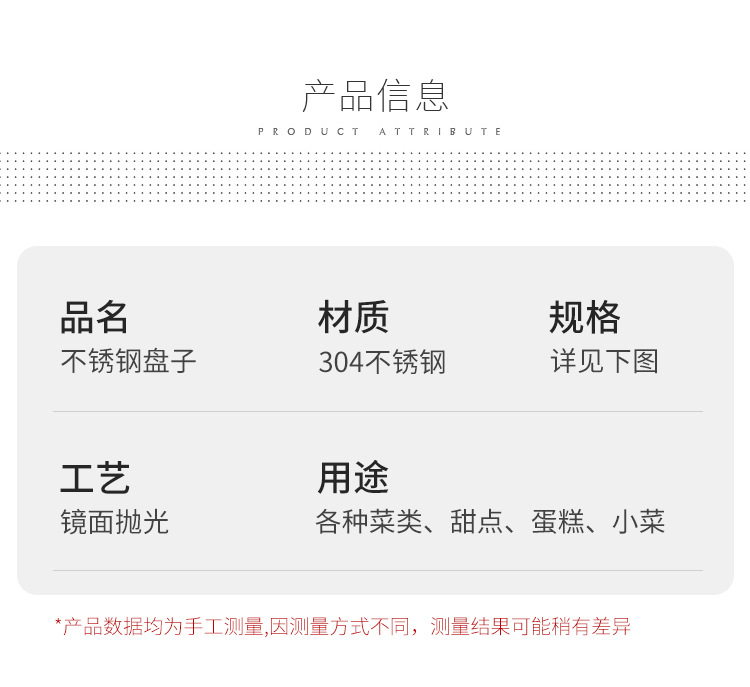 产品信息
PRODUCT ATTRIBUTE

品名
不锈钢盘子

材质
304不锈钢

规格
详见下图

工艺
镜面抛光

用途
各种菜类、甜点、蛋糕、小菜

*产品数据均为手工测量,因测量方式不同，测量结果可能稍有差异