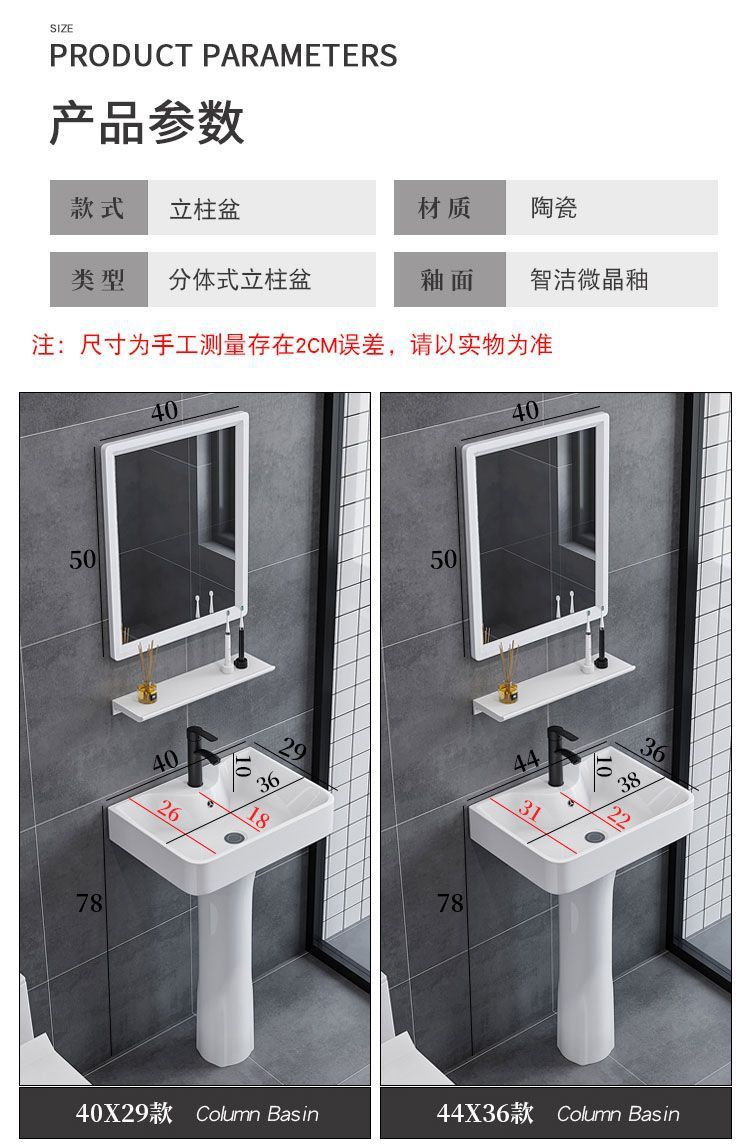 SIZE
PRODUCT PARAMETERS

产品参数

| 款式 | 立柱盆 | 材质 | 陶瓷 |
|---|---|---|---|
| 类型 | 分体式立柱盆 | 釉面 | 智洁微晶釉 |

注：尺寸为手工测量存在2CM误差，请以实物为准

40
50
40
29
10
36
26
18
78

40X29款 Column Basin

40
50
44
36
10
38
31
22
78

44X36款 Column Basin