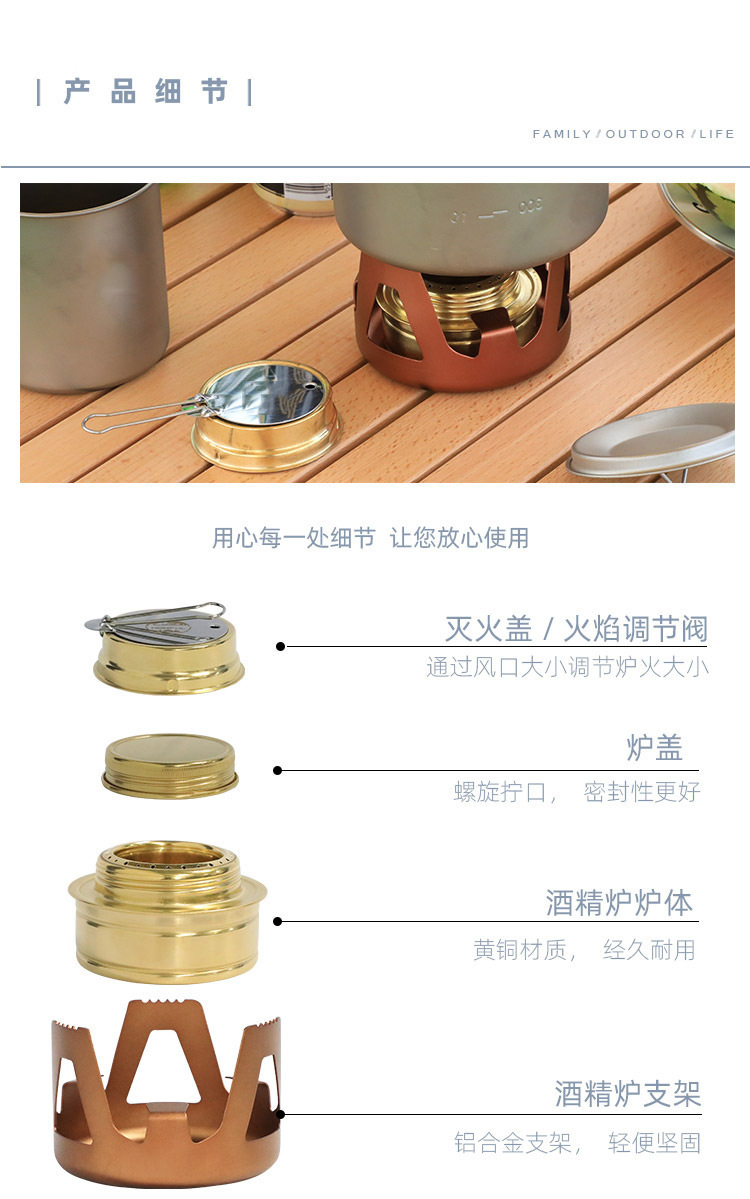 | 产 品 细 节 |

FAMILY / OUTDOOR / LIFE

用心每一处细节 让您放心使用

灭火盖 / 火焰调节阀
通过风口大小调节炉火大小

炉盖
螺旋拧口， 密封性更好

酒精炉炉体
黄铜材质， 经久耐用

酒精炉支架
铝合金支架， 轻便坚固