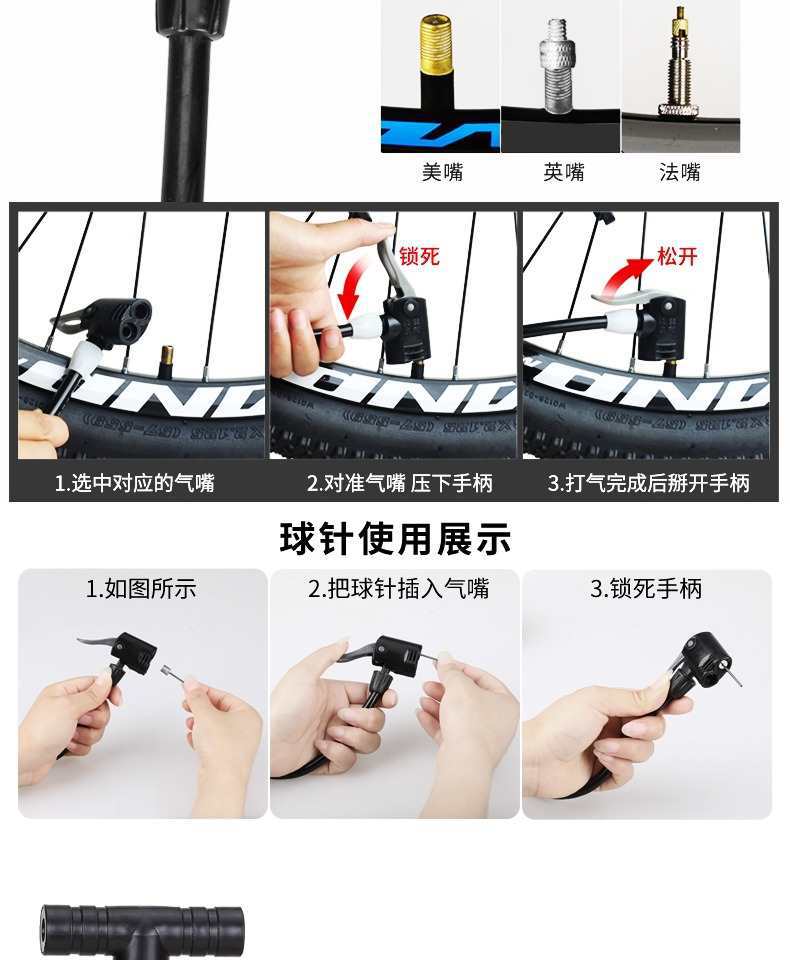 美嘴 英嘴 法嘴

锁死

松开

1.选中对应的气嘴

2.对准气嘴 压下手柄

3.打气完成后掰开手柄

球针使用展示

1.如图所示

2.把球针插入气嘴

3.锁死手柄