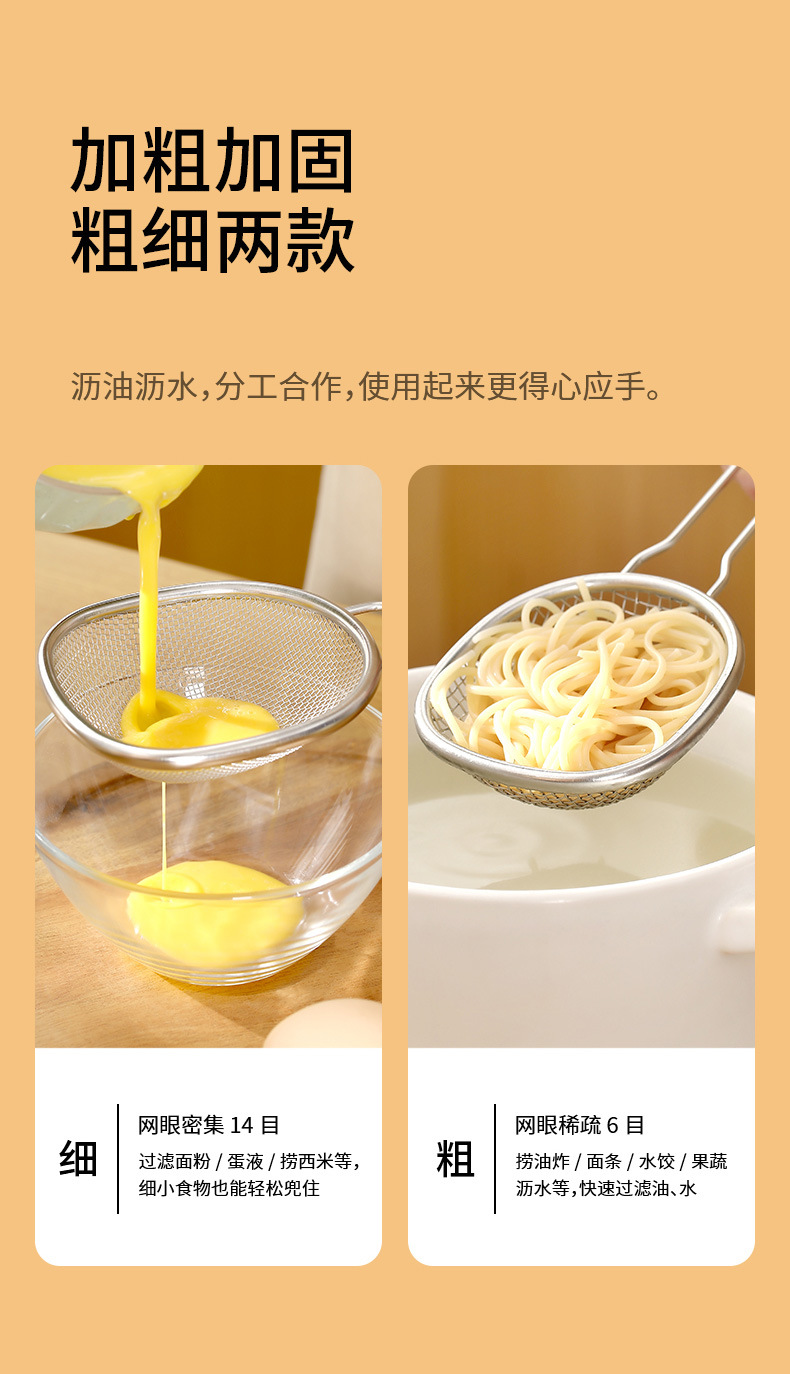 加粗加固
粗细两款

沥油沥水，分工合作，使用起来更得心应手。

细

网眼密集 14 目

过滤面粉 / 蛋液 / 捞西米等，细小食物也能轻松兜住

粗

网眼稀疏 6 目

捞油炸 / 面条 / 水饺 / 果蔬沥水等，快速过滤油、水