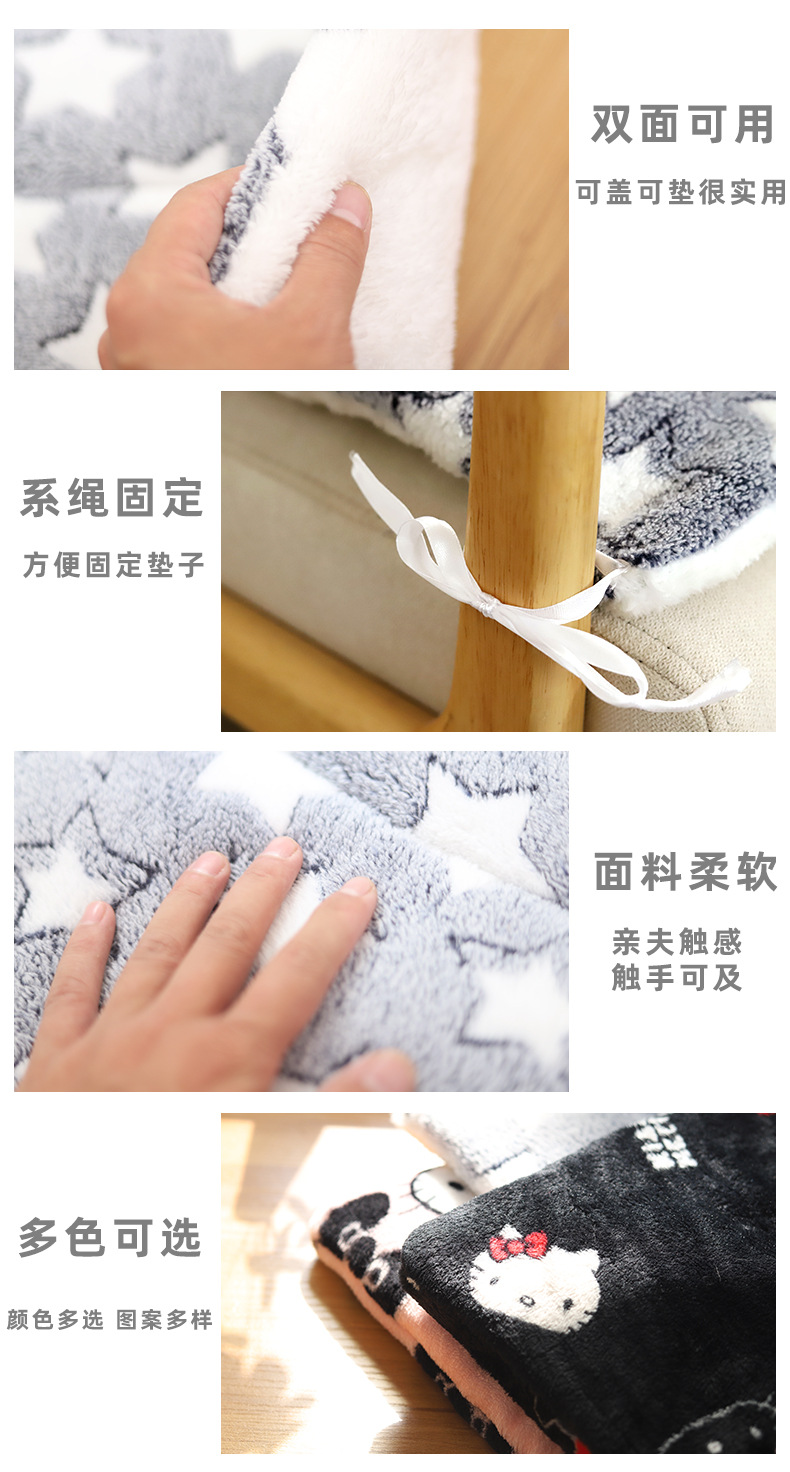 双面可用

可盖可垫很实用

系绳固定

方便固定垫子

面料柔软

亲夫触感
触手可及

多色可选

颜色多选 图案多样