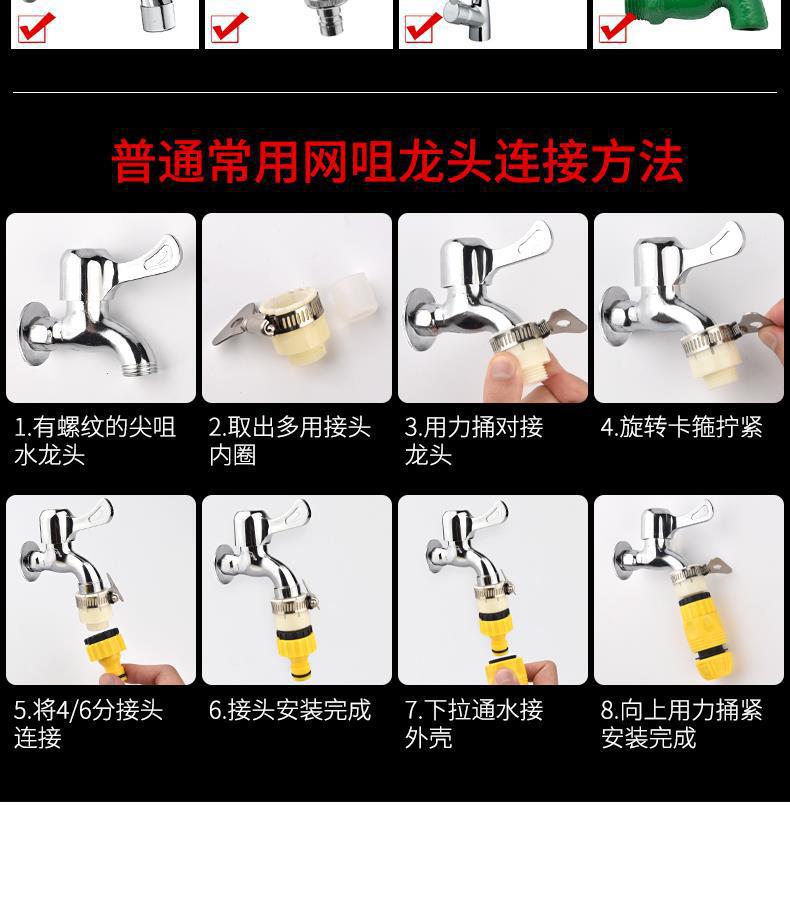 普通常用网咀龙头连接方法

1.有螺纹的尖咀水龙头

2.取出多用接头内圈

3.用力捅对接龙头

4.旋转卡箍拧紧

5.将4/6分接头连接

6.接头安装完成

7.下拉通水接外壳

8.向上用力捅紧安装完成