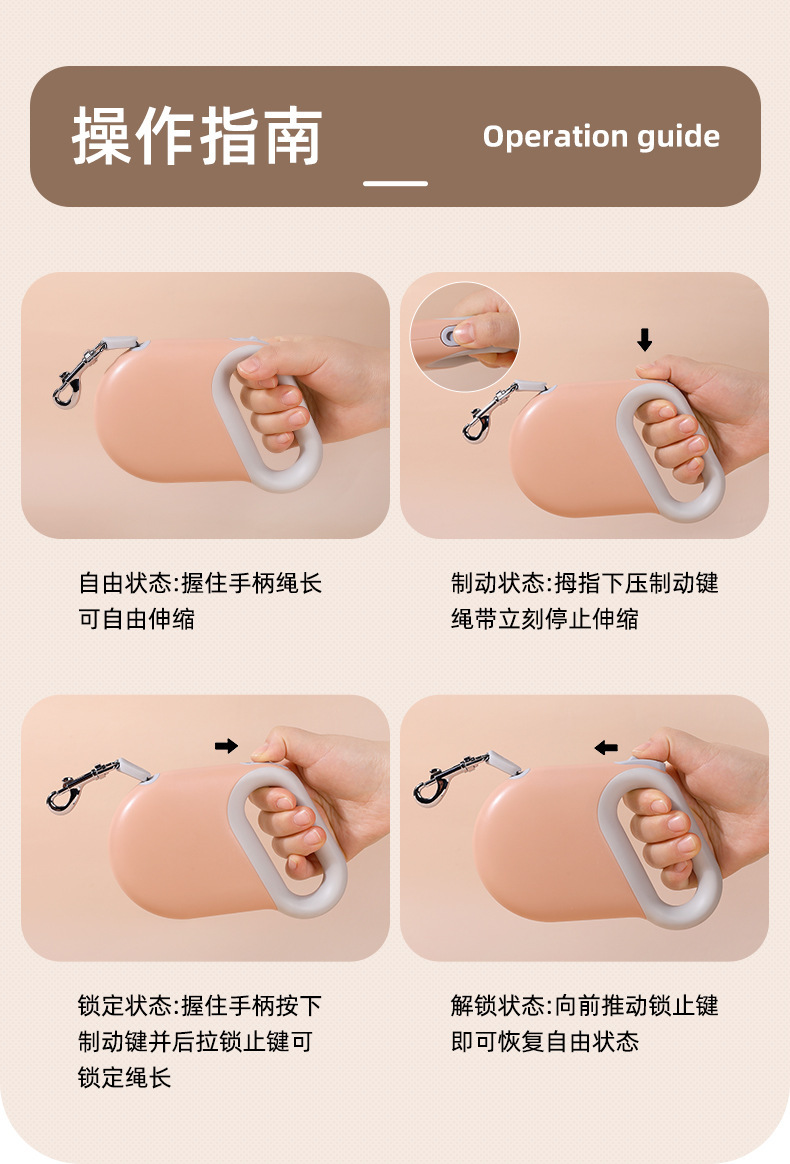 操作指南

Operation guide

自由状态:握住手柄绳长可自由伸缩

制动状态:拇指下压制动键绳带立刻停止伸缩

锁定状态:握住手柄按下制动键并后拉锁止键可锁定绳长

解锁状态:向前推动锁止键即可恢复自由状态