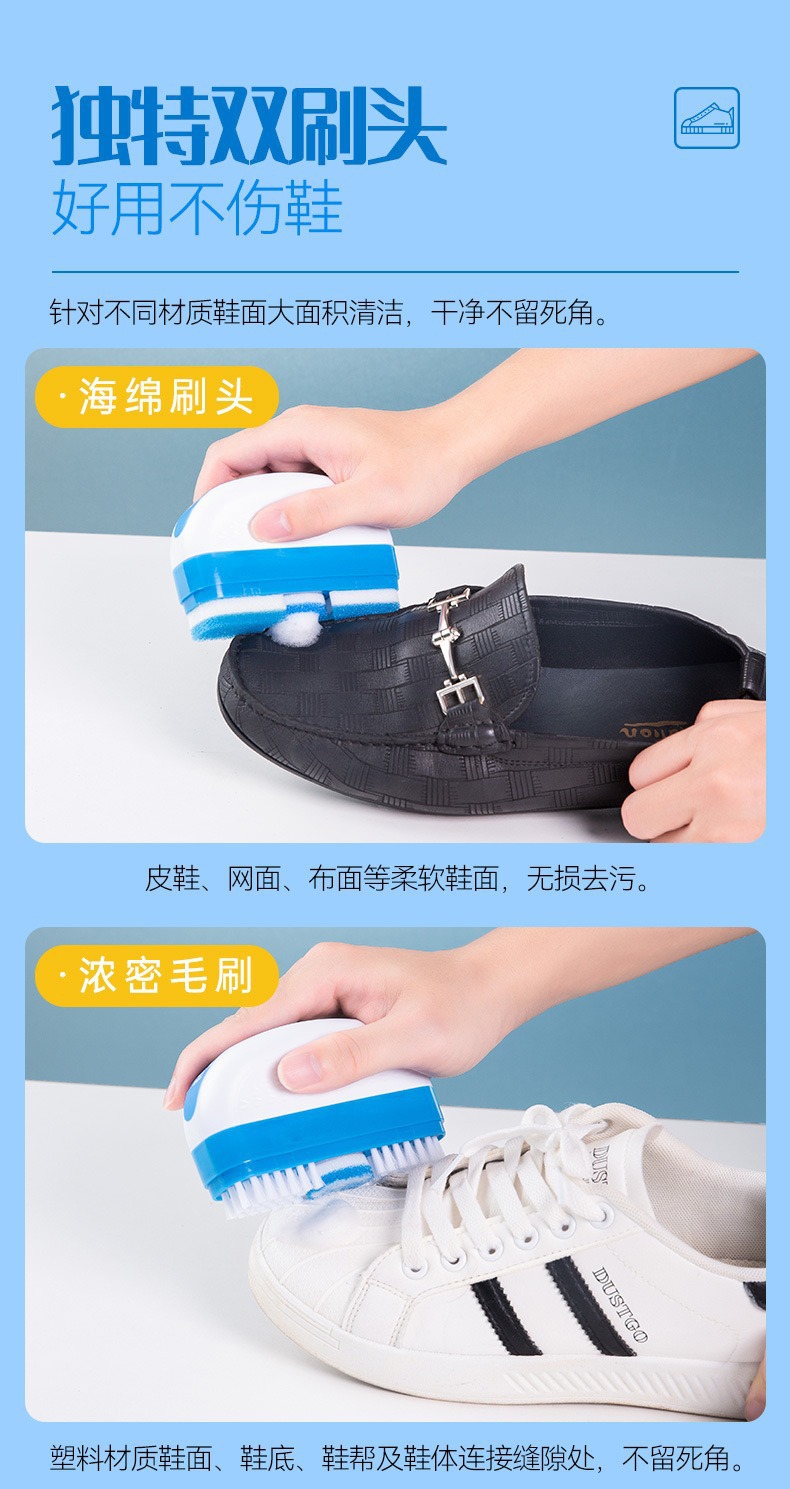 独特双刷头
好用不伤鞋

针对不同材质鞋面大面积清洁，干净不留死角。

· 海绵刷头

皮鞋、网面、布面等柔软鞋面，无损去污。

· 浓密毛刷

DUSTGO

DUSTGO

塑料材质鞋面、鞋底、鞋帮及鞋体连接缝隙处，不留死角。