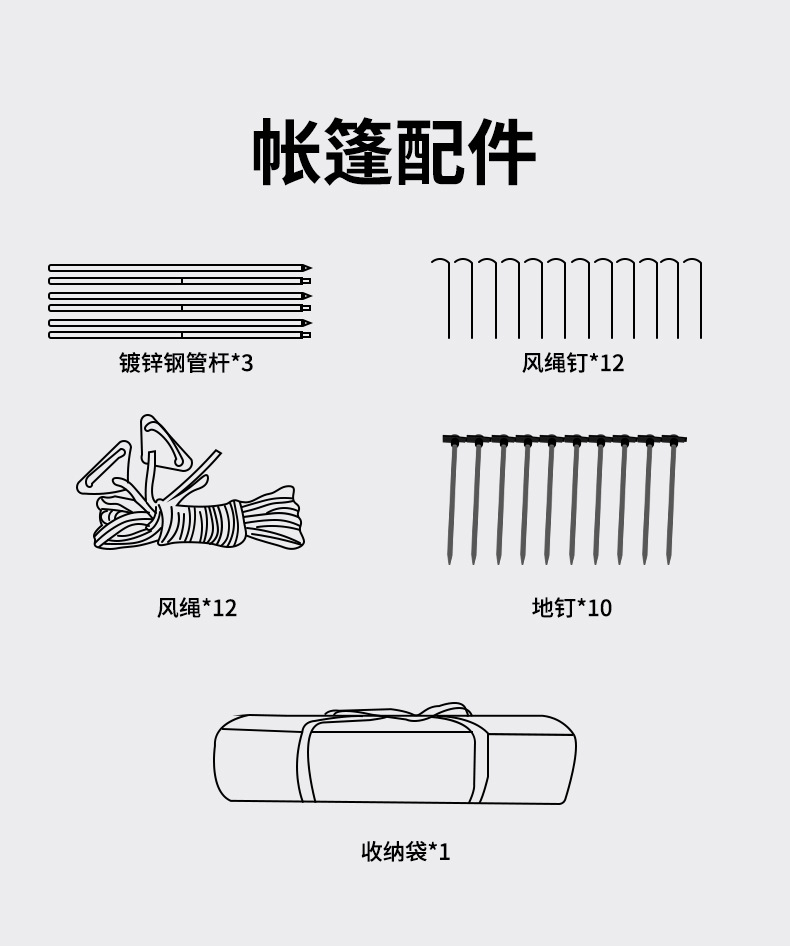 帐篷配件

镀锌钢管杆*3

风绳钉*12

风绳*12

地钉*10

收纳袋*1