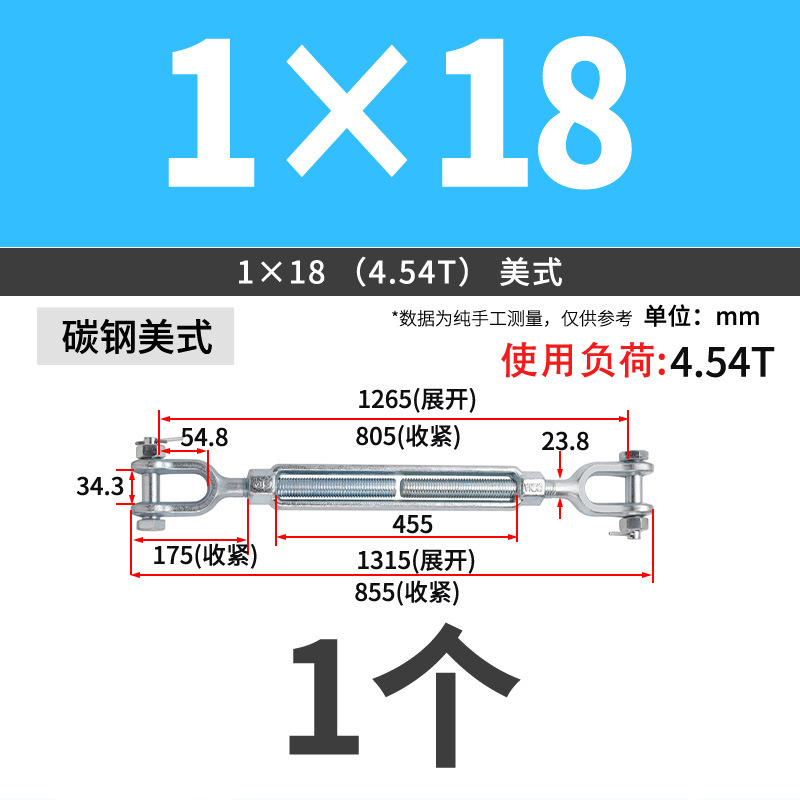 1×18

1×18 （4.54T） 美式

碳钢美式

*数据为纯手工测量，仅供参考 单位：mm

使用负荷:4.54T

1265(展开)

805(收紧)

54.8

23.8

34.3

455

175(收紧)

1315(展开)

855(收紧)

1个