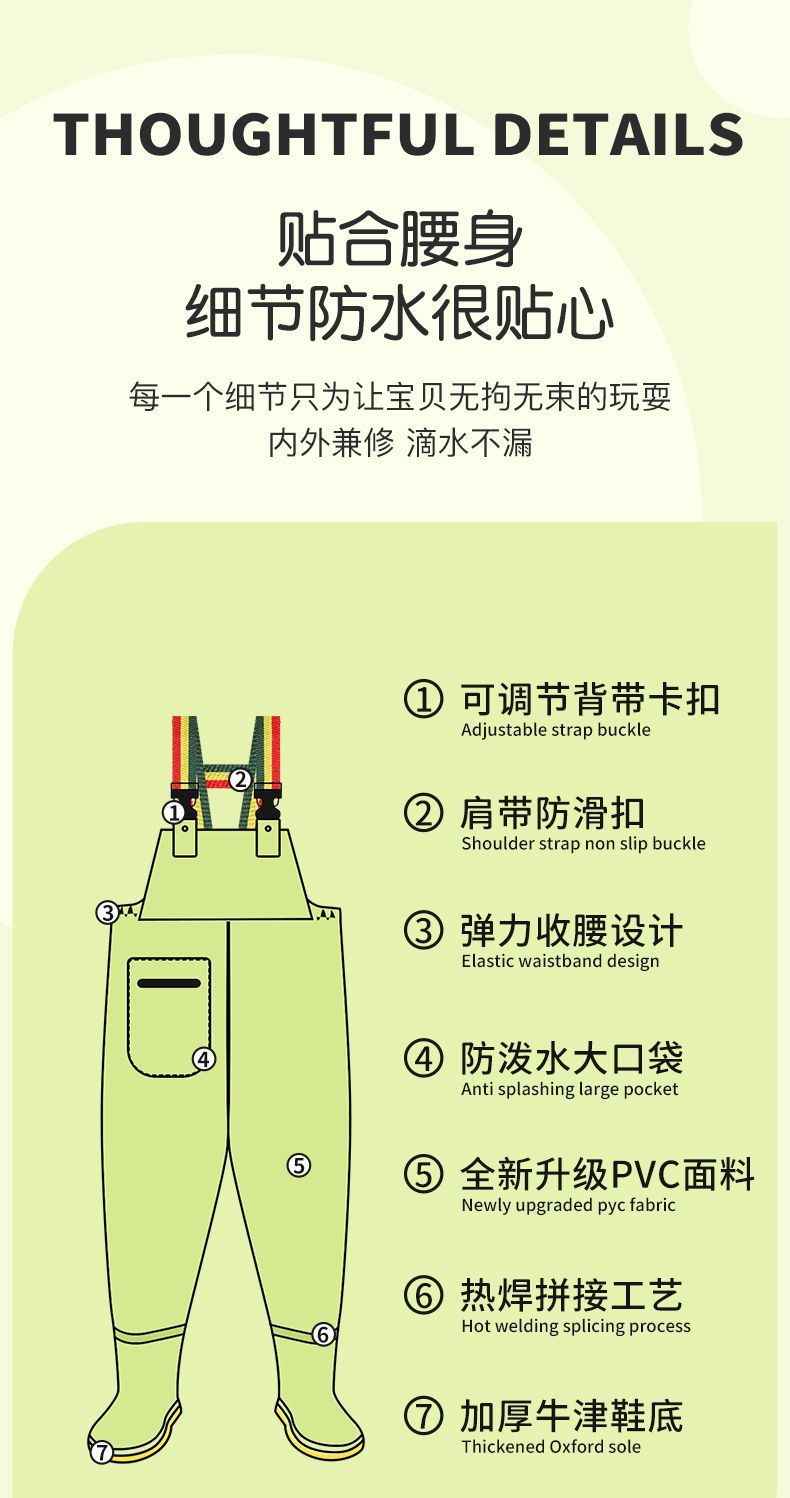 THOUGHTFUL DETAILS

贴合腰身
细节防水很贴心

每一个细节只为让宝贝无拘无束的玩耍
内外兼修 滴水不漏

②
①
③
④
⑤
⑥
⑦

① 可调节背带卡扣
Adjustable strap buckle

② 肩带防滑扣
Shoulder strap non slip buckle

③ 弹力收腰设计
Elastic waistband design

④ 防泼水大口袋
Anti splashing large pocket

⑤ 全新升级PVC面料
Newly upgraded pyc fabric

⑥ 热焊拼接工艺
Hot welding splicing process

⑦ 加厚牛津鞋底
Thickened Oxford sole