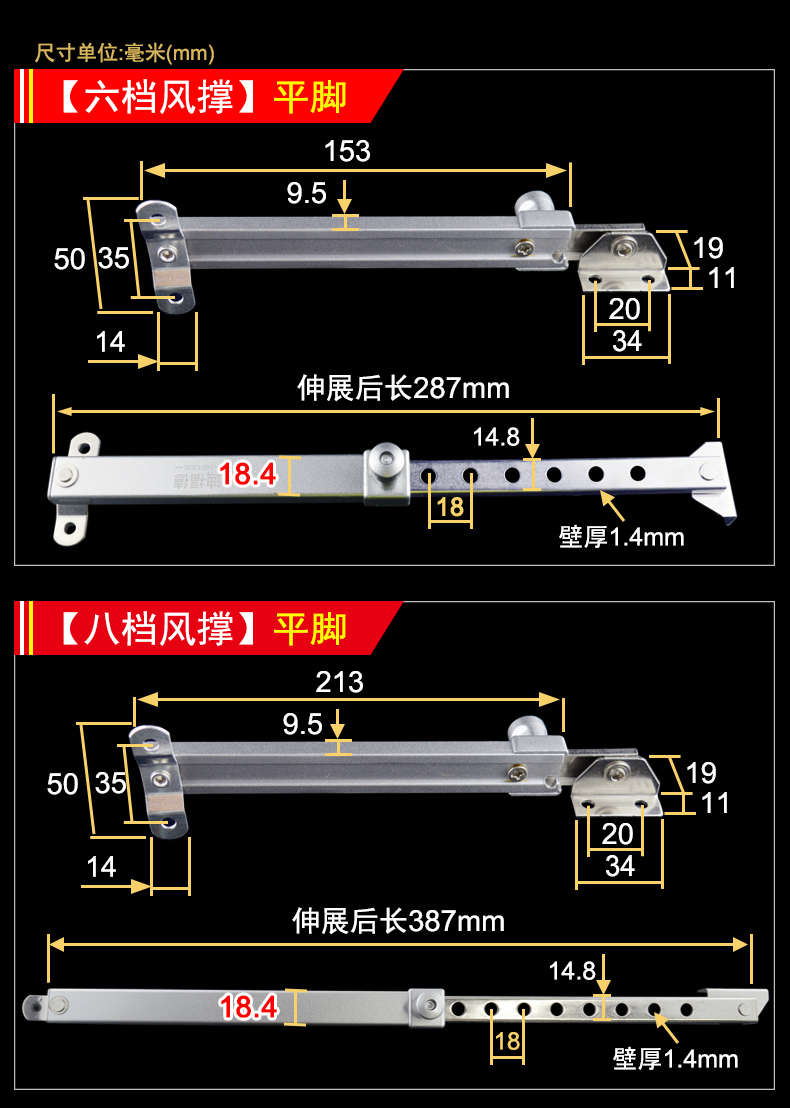 尺寸单位:毫米(mm)

【六档风撑】平脚

153
9.5
50
35
14
19
11
20
34

伸展后长287mm
14.8
18.4
18
壁厚1.4mm

【八档风撑】平脚

213
9.5
50
35
14
19
11
20
34

伸展后长387mm
14.8
18.4
18
壁厚1.4mm