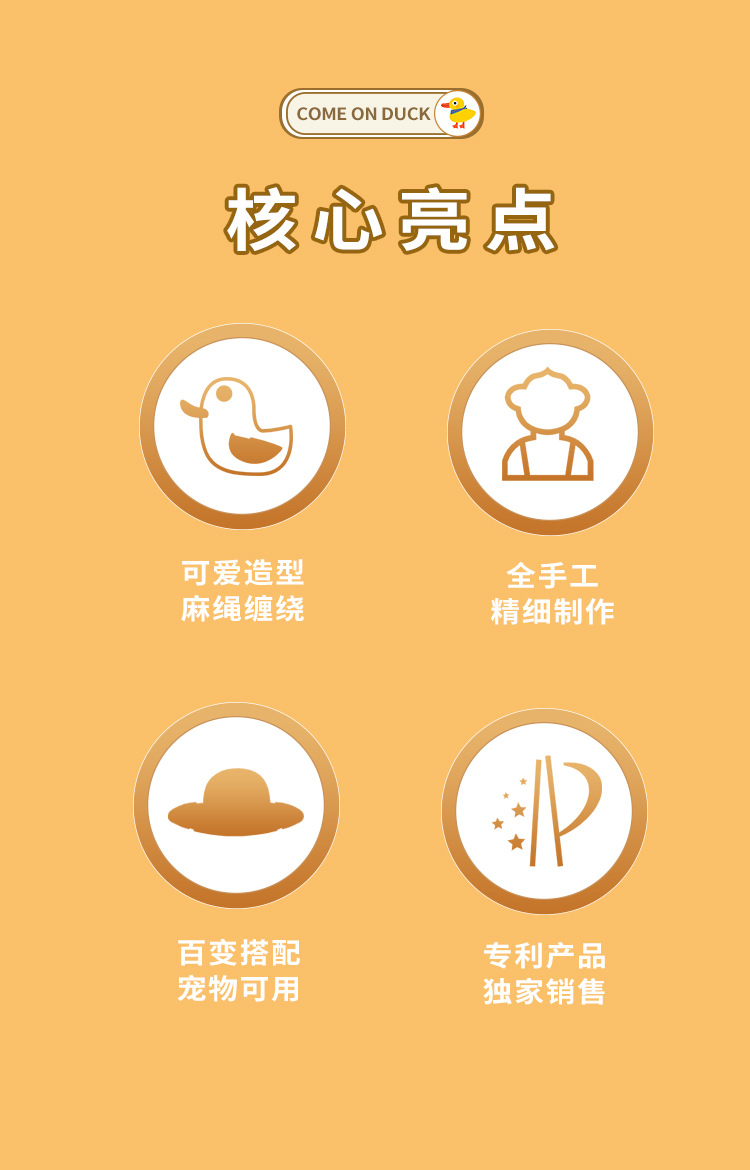 COME ON DUCK

核心亮点

可爱造型
麻绳缠绕

全手工
精细制作

百变搭配
宠物可用

专利产品
独家销售