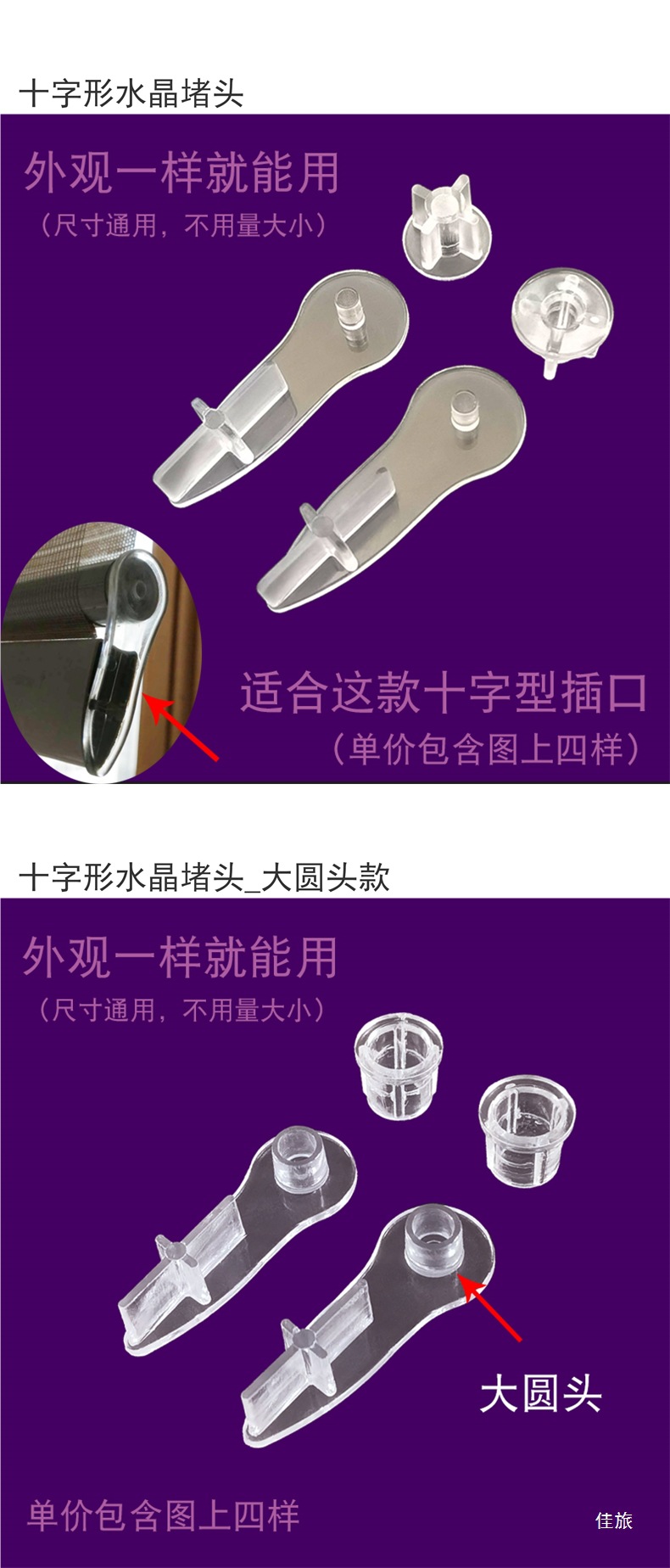 十字形水晶堵头

外观一样就能用
（尺寸通用，不用量大小）

适合这款十字型插口
（单价包含图上四样）

十字形水晶堵头_大圆头款

外观一样就能用
（尺寸通用，不用量大小）

大圆头

单价包含图上四样

佳旅