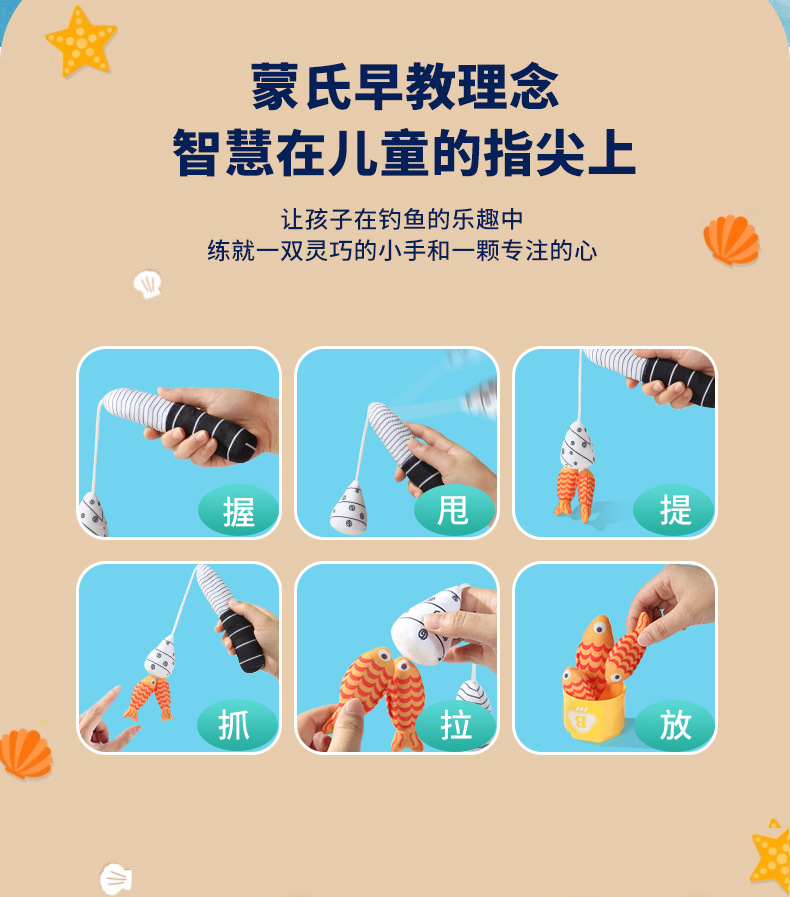 蒙氏早教理念
智慧在儿童的指尖上

让孩子在钓鱼的乐趣中
练就一双灵巧的小手和一颗专注的心

握

甩

提

抓

拉

放