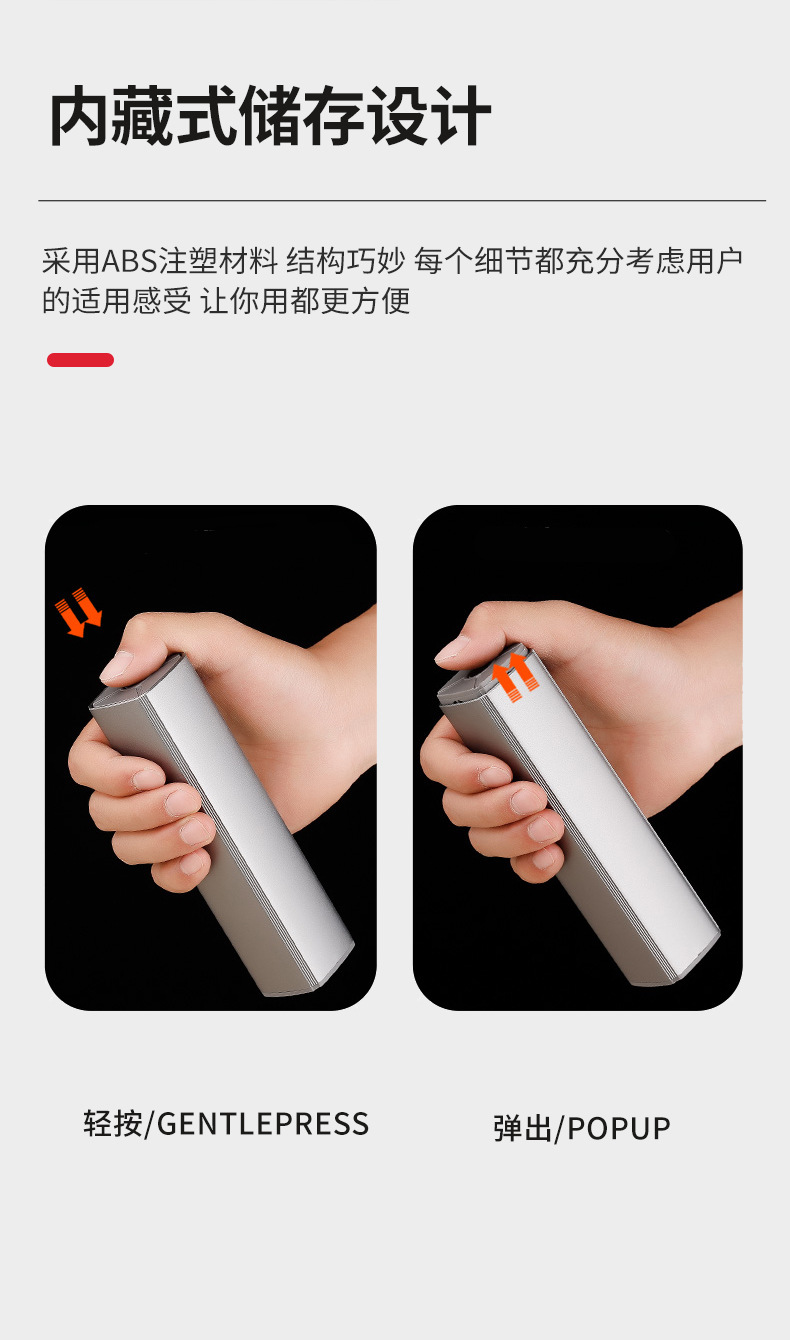 内藏式储存设计

采用ABS注塑材料 结构巧妙 每个细节都充分考虑用户的适用感受 让你用都更方便

轻按/GENTLEPRESS

弹出/POPUP