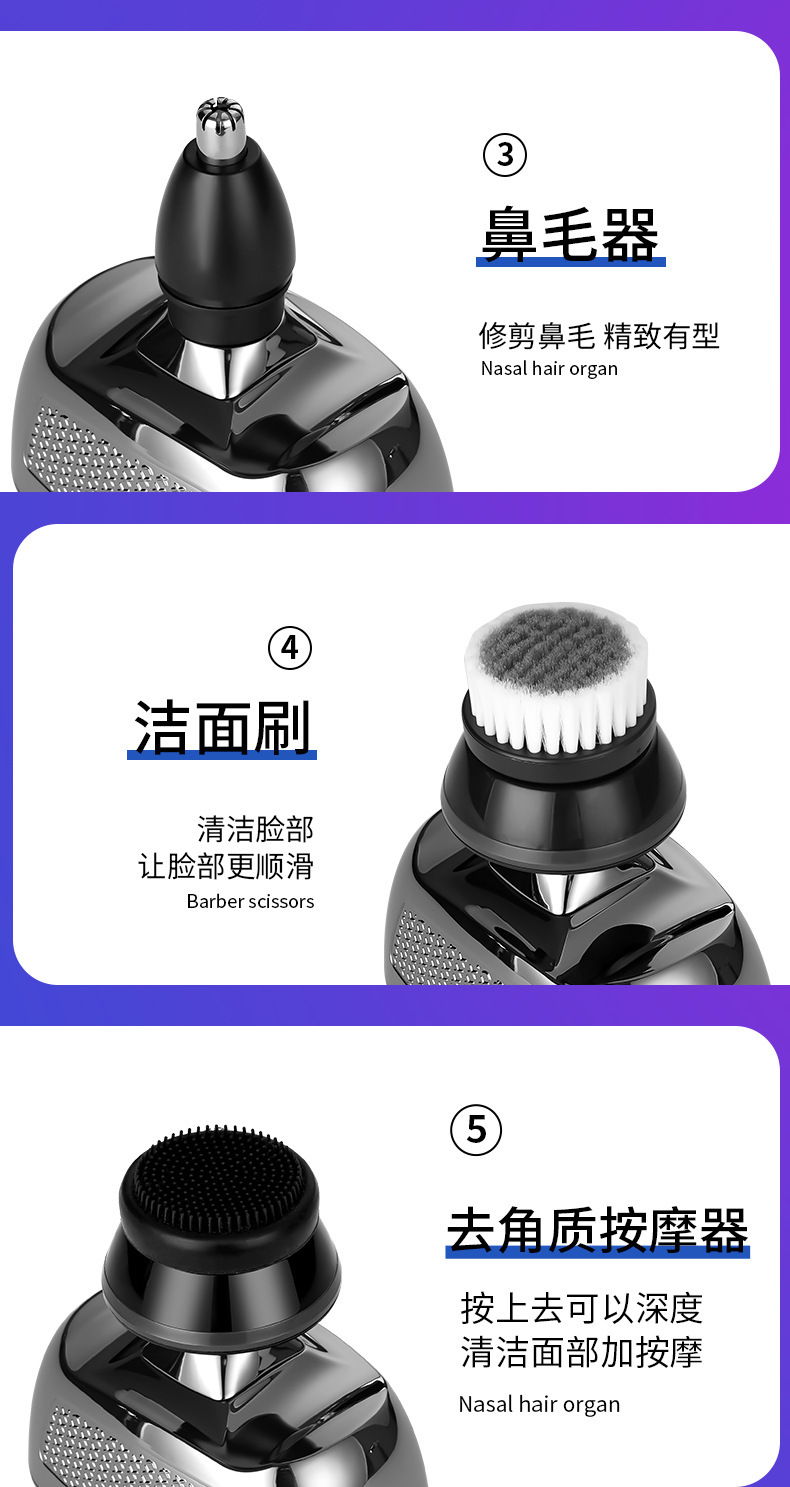 ③

鼻毛器

修剪鼻毛 精致有型
Nasal hair organ

④

洁面刷

清洁脸部
让脸部更顺滑
Barber scissors

⑤

去角质按摩器

按上去可以深度
清洁面部加按摩

Nasal hair organ