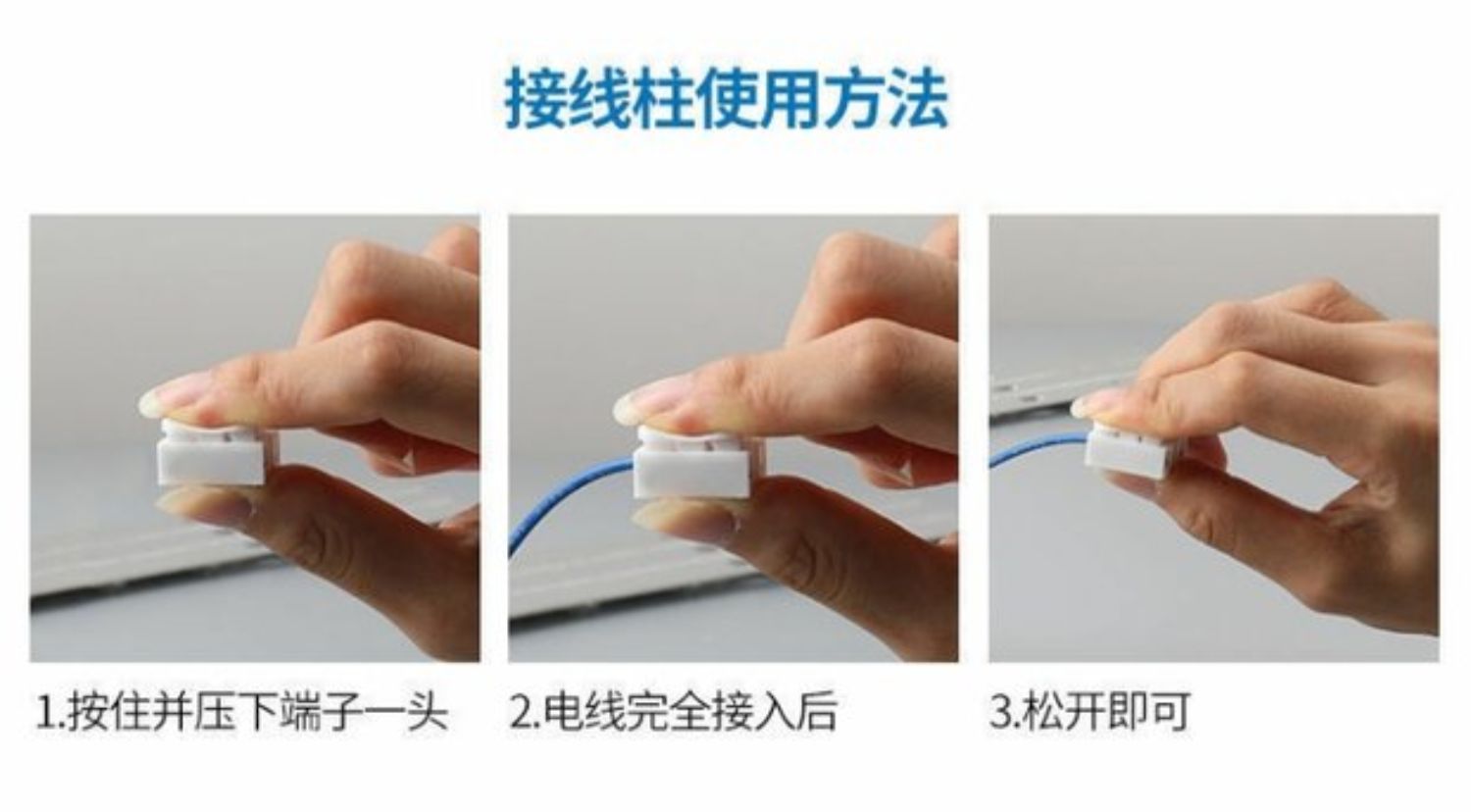 接线柱使用方法

1.按住并压下端子一头

2.电线完全接入后

3.松开即可