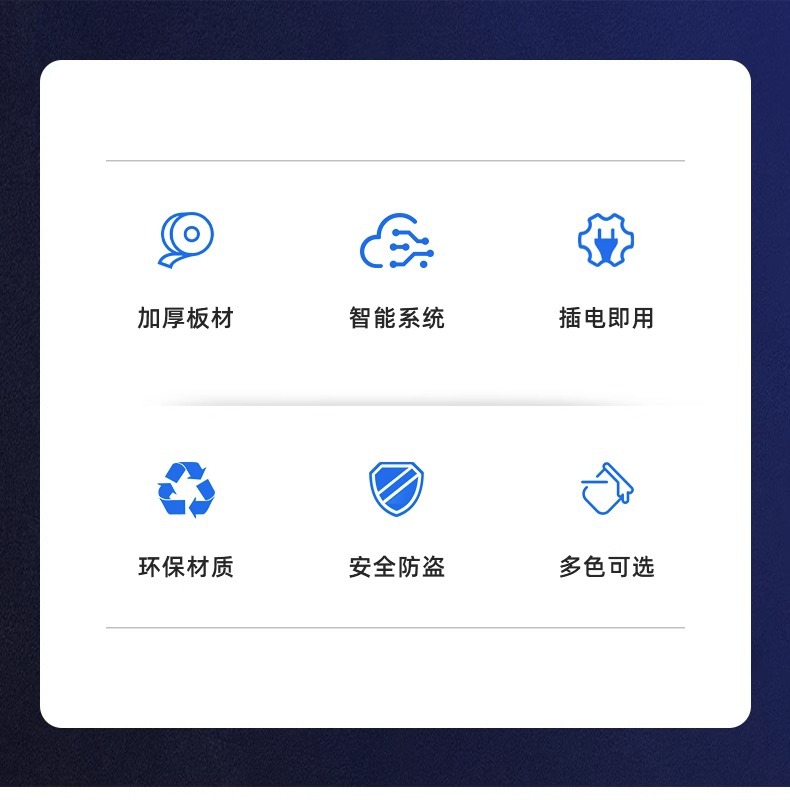 加厚板材

智能系统

插电即用

环保材质

安全防盗

多色可选