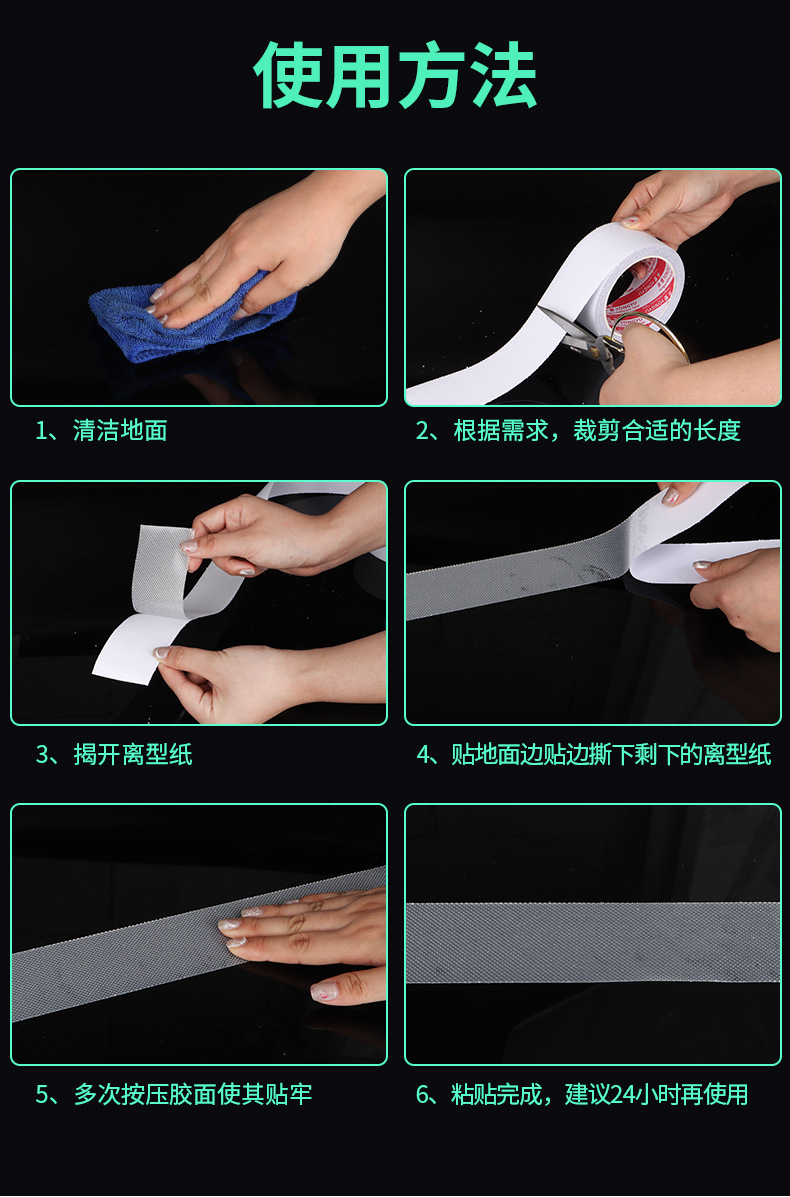 使用方法

1、清洁地面

2、根据需求，裁剪合适的长度

3、揭开离型纸

4、贴地面边贴边撕下剩下的离型纸

5、多次按压胶面使其贴牢

6、粘贴完成，建议24小时再使用