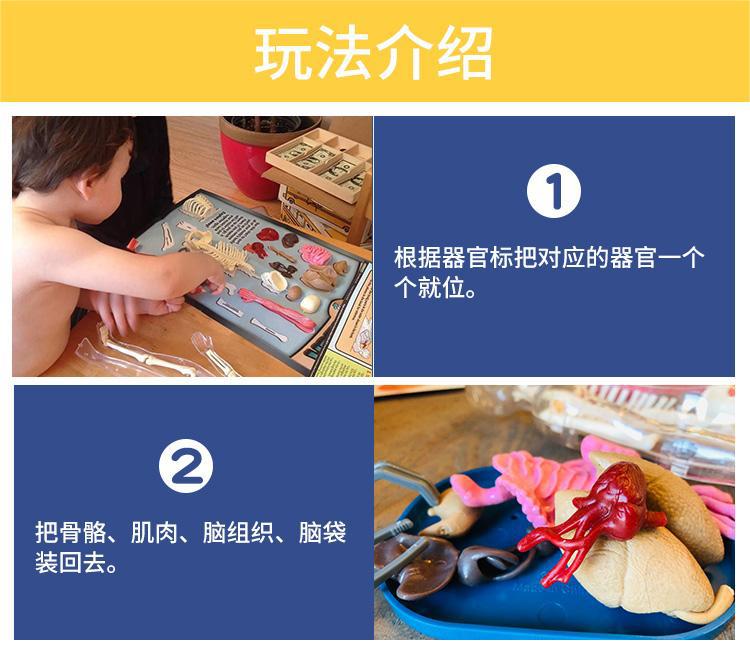 玩法介绍

1

根据器官标把对应的器官一个个就位。

2

把骨骼、肌肉、脑组织、脑袋装回去。