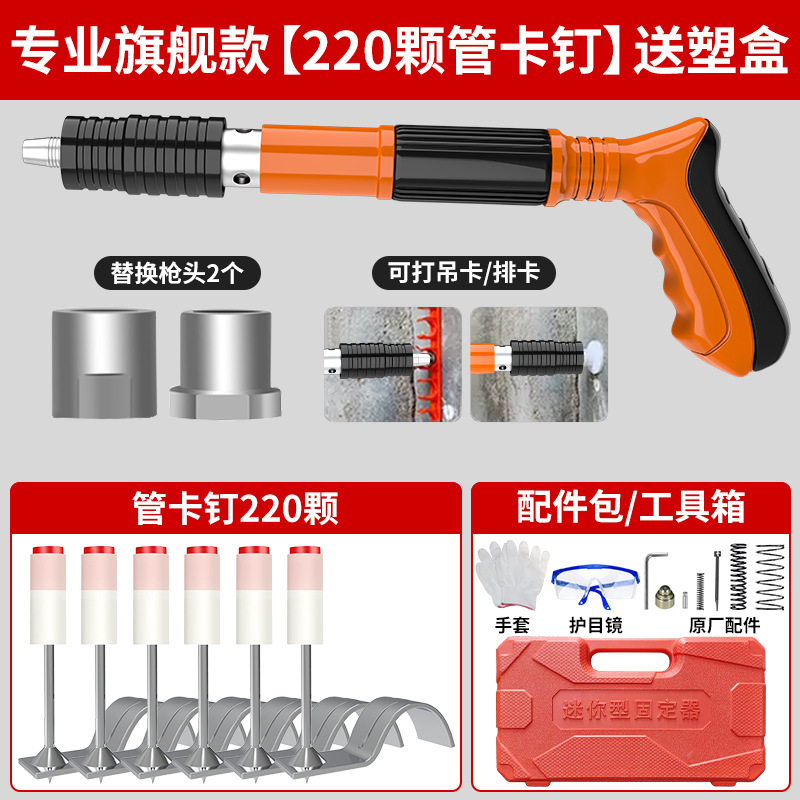 专业旗舰款【220颗管卡钉】送塑盒

替换枪头2个

可打吊卡/排卡

管卡钉220颗

配件包/工具箱

手套

护目镜

原厂配件

迷你型固定器