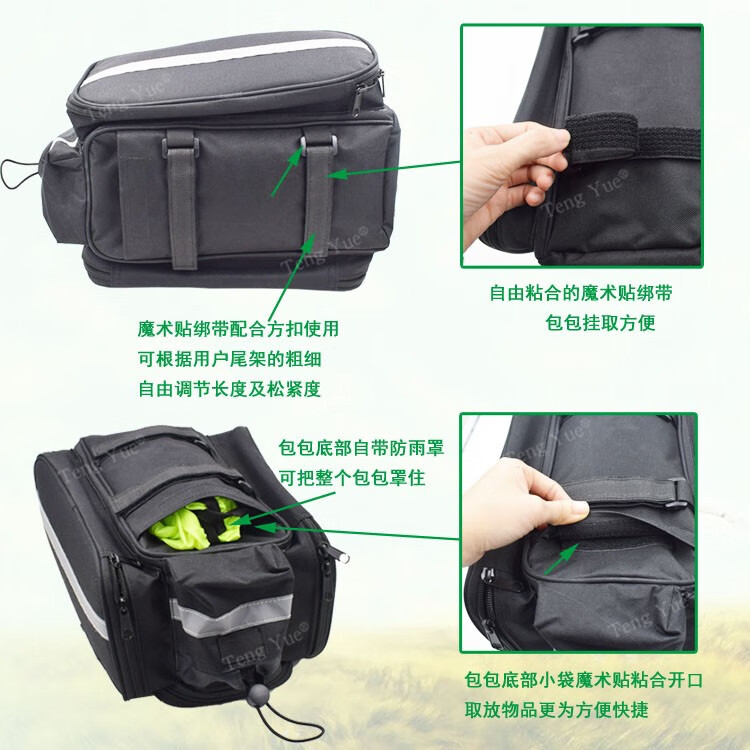 Teng Yue®

Teng Yue®

Teng Yue®

自由粘合的魔术贴绑带
包包挂取方便

魔术贴绑带配合方扣使用
可根据用户尾架的粗细
自由调节长度及松紧度

包包底部自带防雨罩
可把整个包包罩住

Teng Yue®

Teng Yue®

Teng Yue®

Teng Yue®

包包底部小袋魔术贴粘合开口
取放物品更为方便快捷