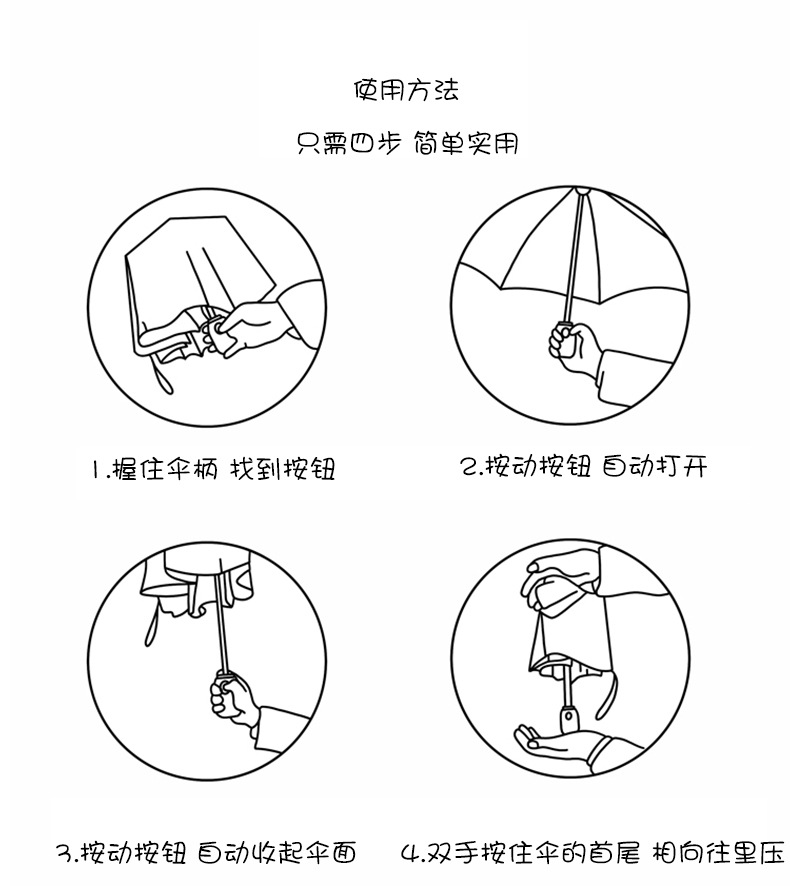 使用方法

只需四步 简单实用

1.握住伞柄 找到按钮

2.按动按钮 自动打开

3.按动按钮 自动收起伞面

4.双手按住伞的首尾 相向往里压