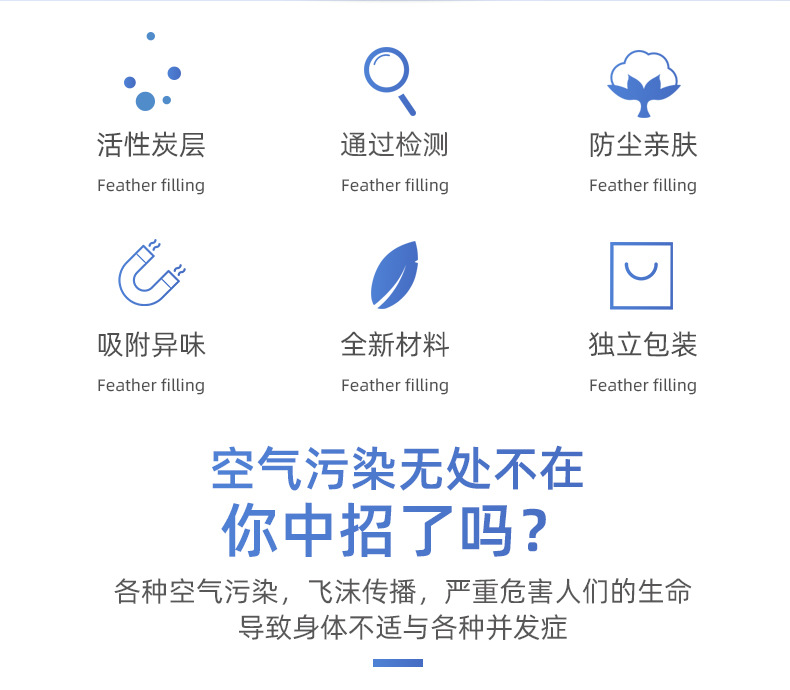 活性炭层

Feather filling

通过检测

Feather filling

防尘亲肤

Feather filling

吸附异味

Feather filling

全新材料

Feather filling

独立包装

Feather filling

空气污染无处不在

你中招了吗？

各种空气污染，飞沫传播，严重危害人们的生命
导致身体不适与各种并发症