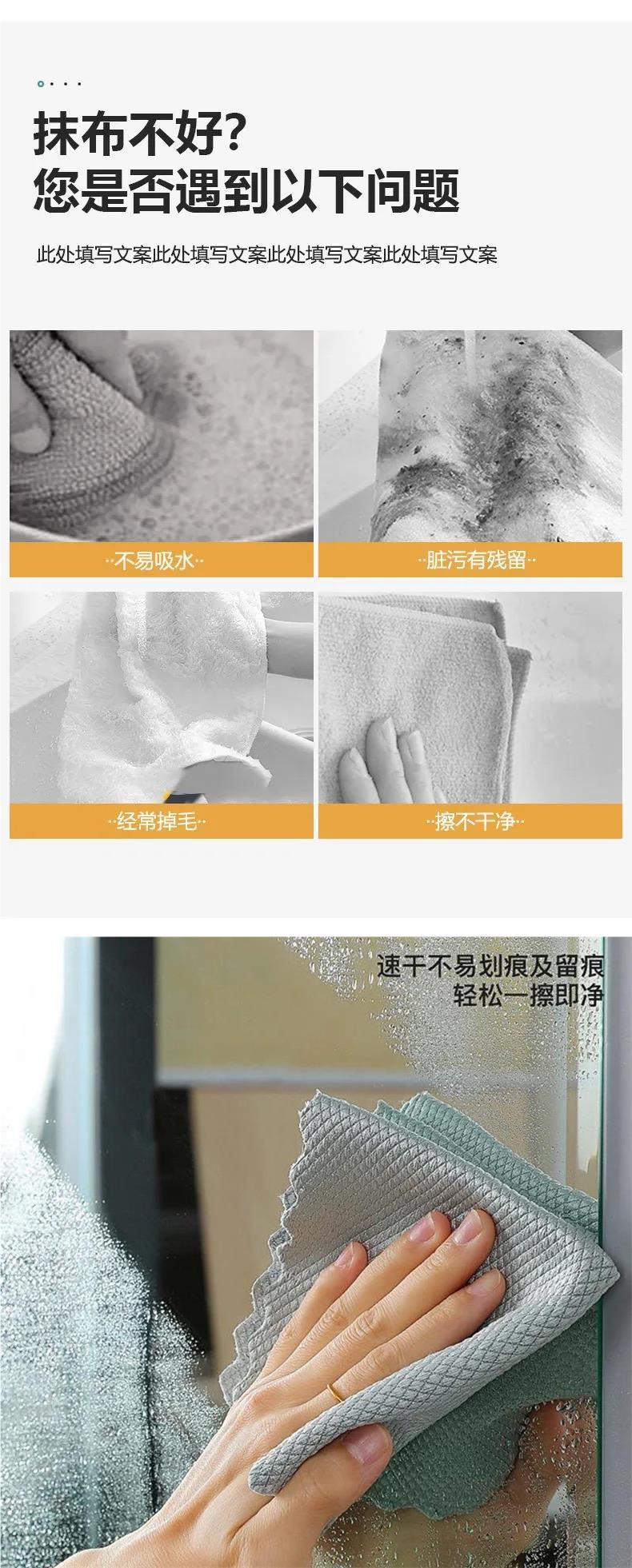 抹布不好?
您是否遇到以下问题

此处填写文案此处填写文案此处填写文案此处填写文案

··不易吸水··

··脏污有残留··

··经常掉毛··

··擦不干净··

速干不易划痕及留痕
轻松一擦即净