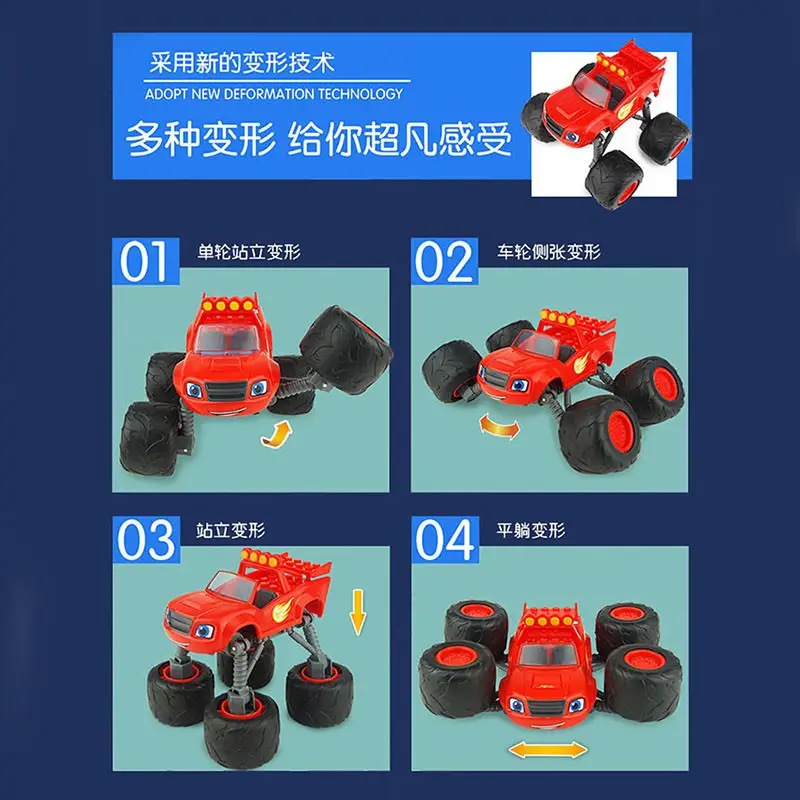 采用新的变形技术
ADOPT NEW DEFORMATION TECHNOLOGY
多种变形 给你超凡感受

01 单轮站立变形

02 车轮侧张变形

03 站立变形

04 平躺变形