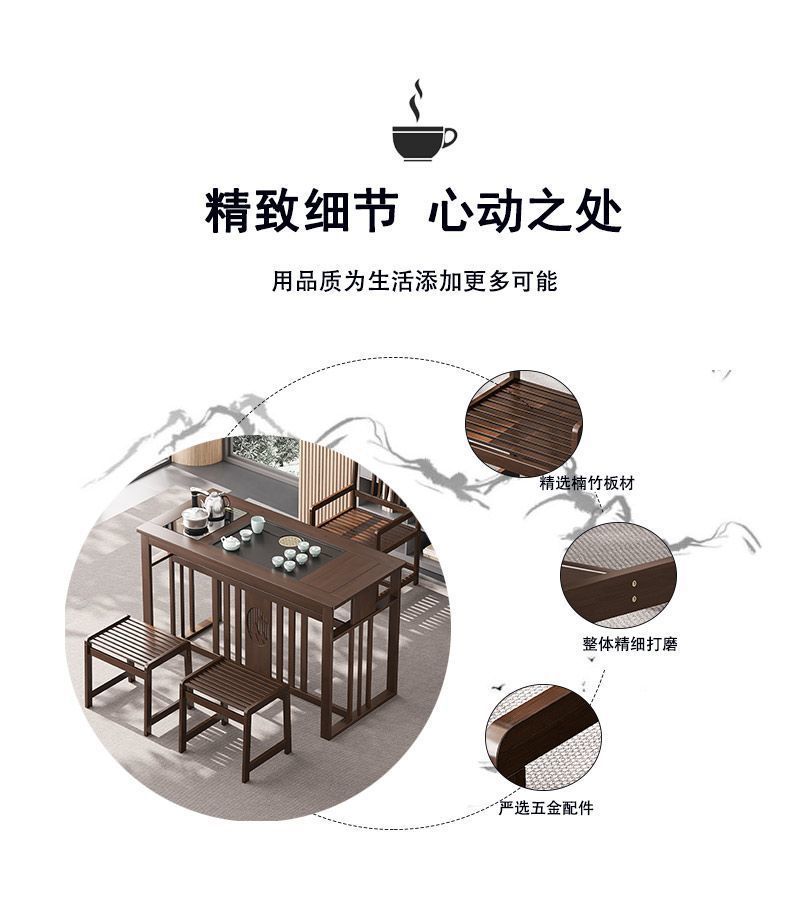 精致细节 心动之处

用品质为生活添加更多可能

精选楠竹板材

整体精细打磨

严选五金配件