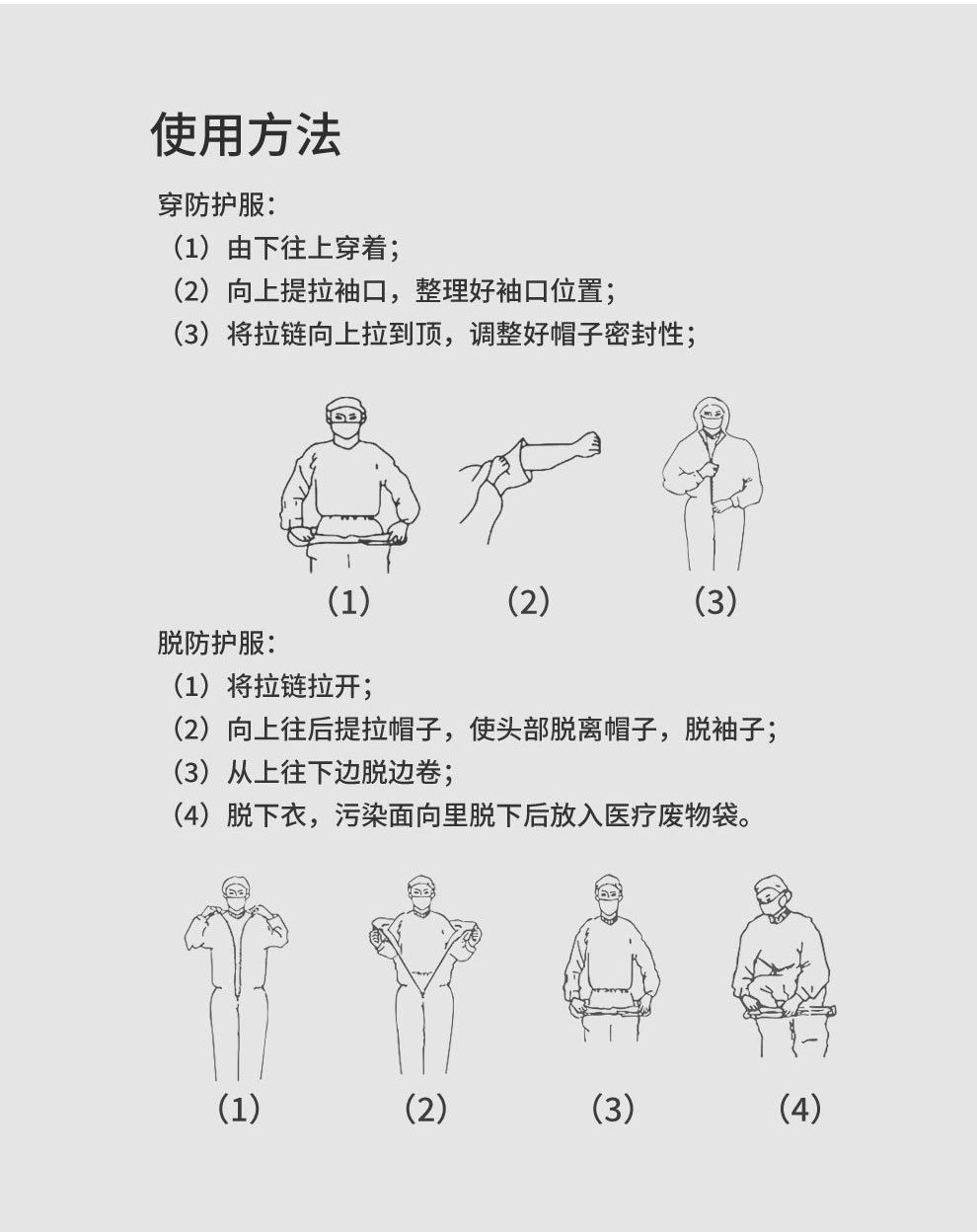 使用方法

穿防护服：

（1）由下往上穿着；

（2）向上提拉袖口，整理好袖口位置；

（3）将拉链向上拉到顶，调整好帽子密封性；

（1） （2） （3）

脱防护服：

（1）将拉链拉开；

（2）向上往后提拉帽子，使头部脱离帽子，脱袖子；

（3）从上往下边脱边卷；

（4）脱下衣，污染面向里脱下后放入医疗废物袋。

（1） （2） （3） （4）