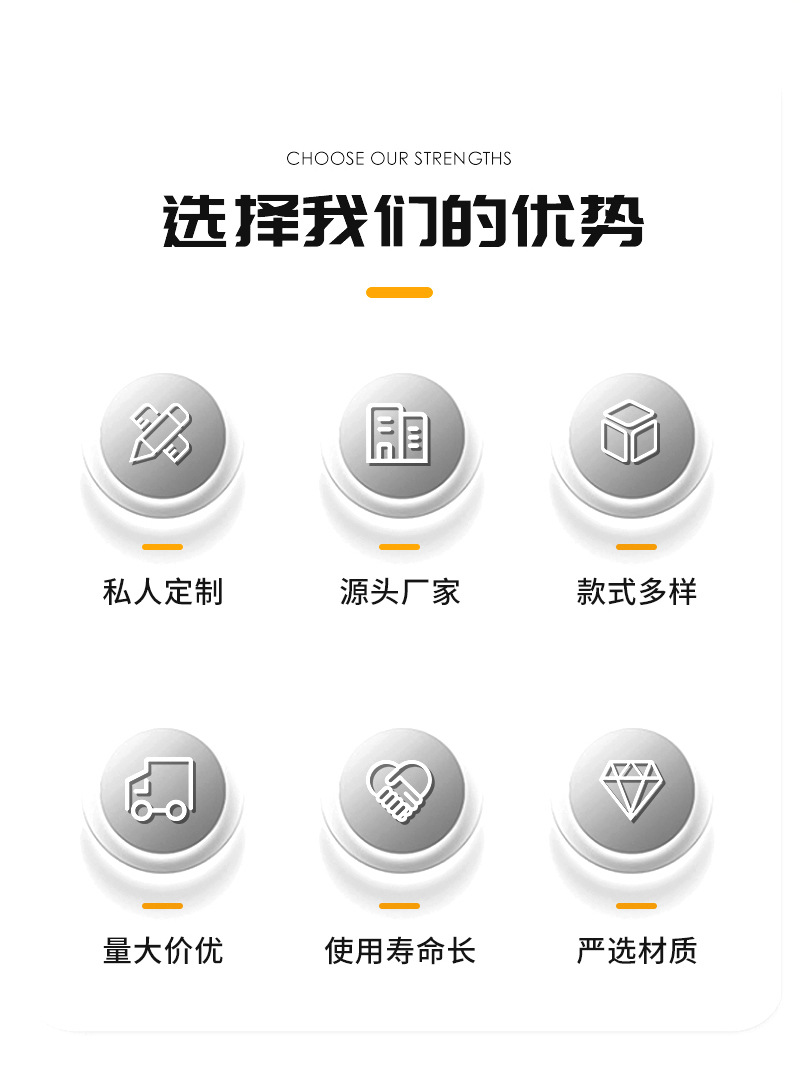 CHOOSE OUR STRENGTHS

选择我们的优势

私人定制

源头厂家

款式多样

量大价优

使用寿命长

严选材质