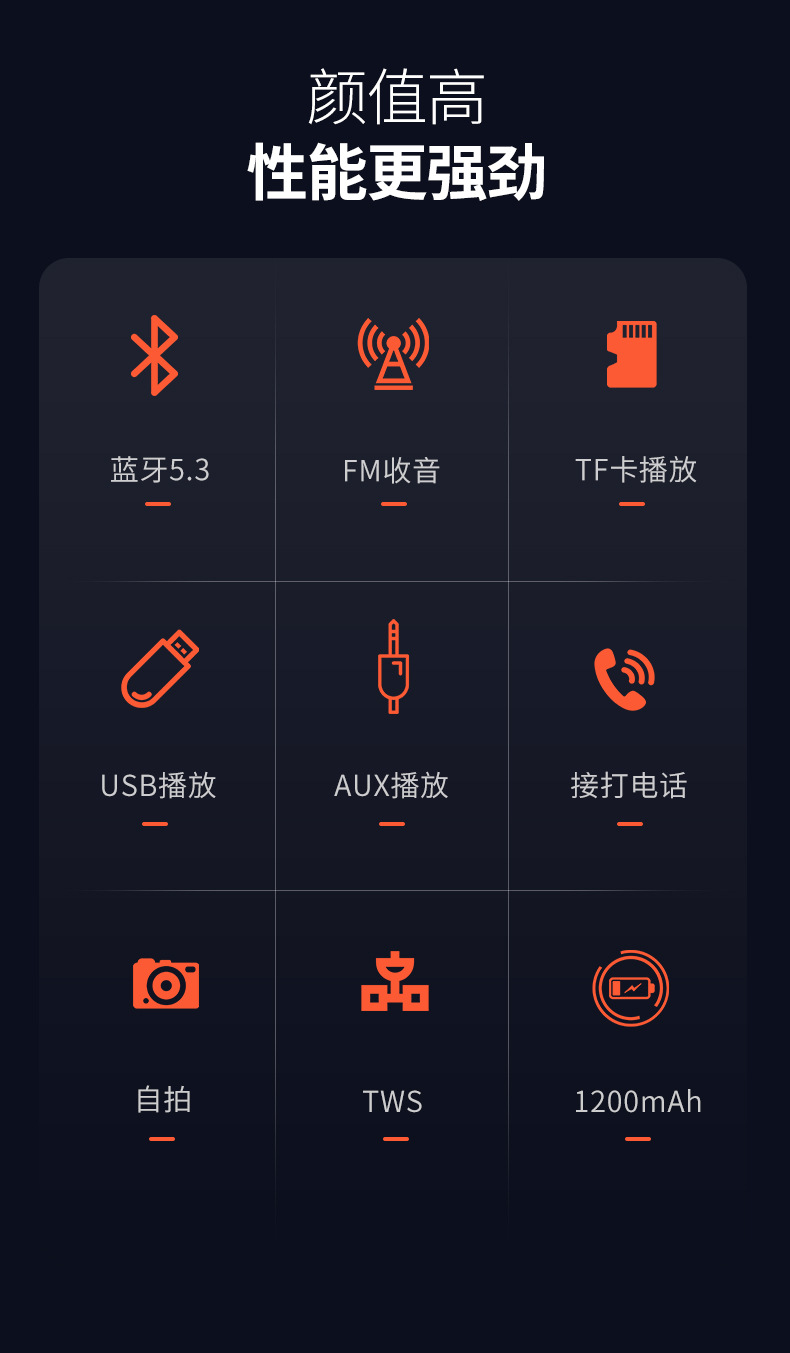 颜值高
性能更强劲

蓝牙5.3

FM收音

TF卡播放

USB播放

AUX播放

接打电话

自拍

TWS

1200mAh