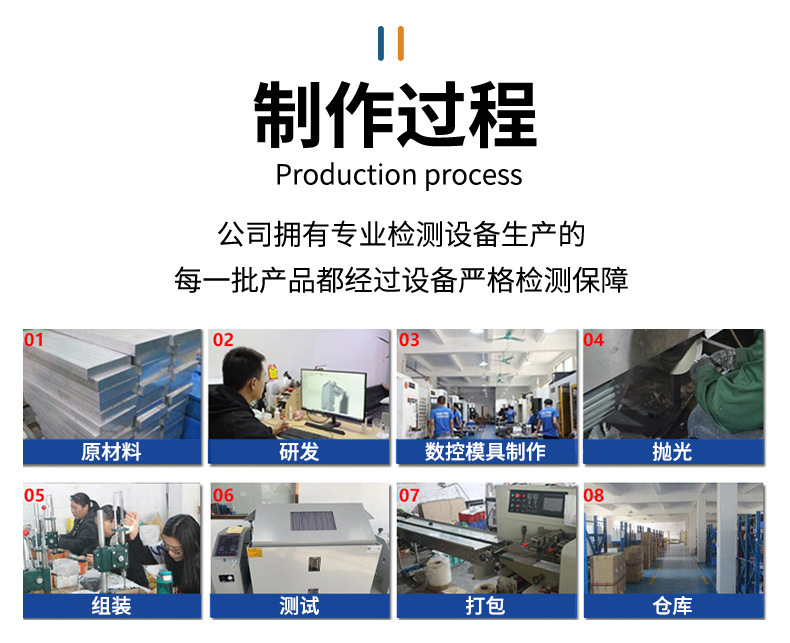 制作过程
Production process

公司拥有专业检测设备生产的
每一批产品都经过设备严格检测保障

01
原材料

02
研发

03
数控模具制作

04
抛光

05
组装

06
测试

07
打包

08
仓库