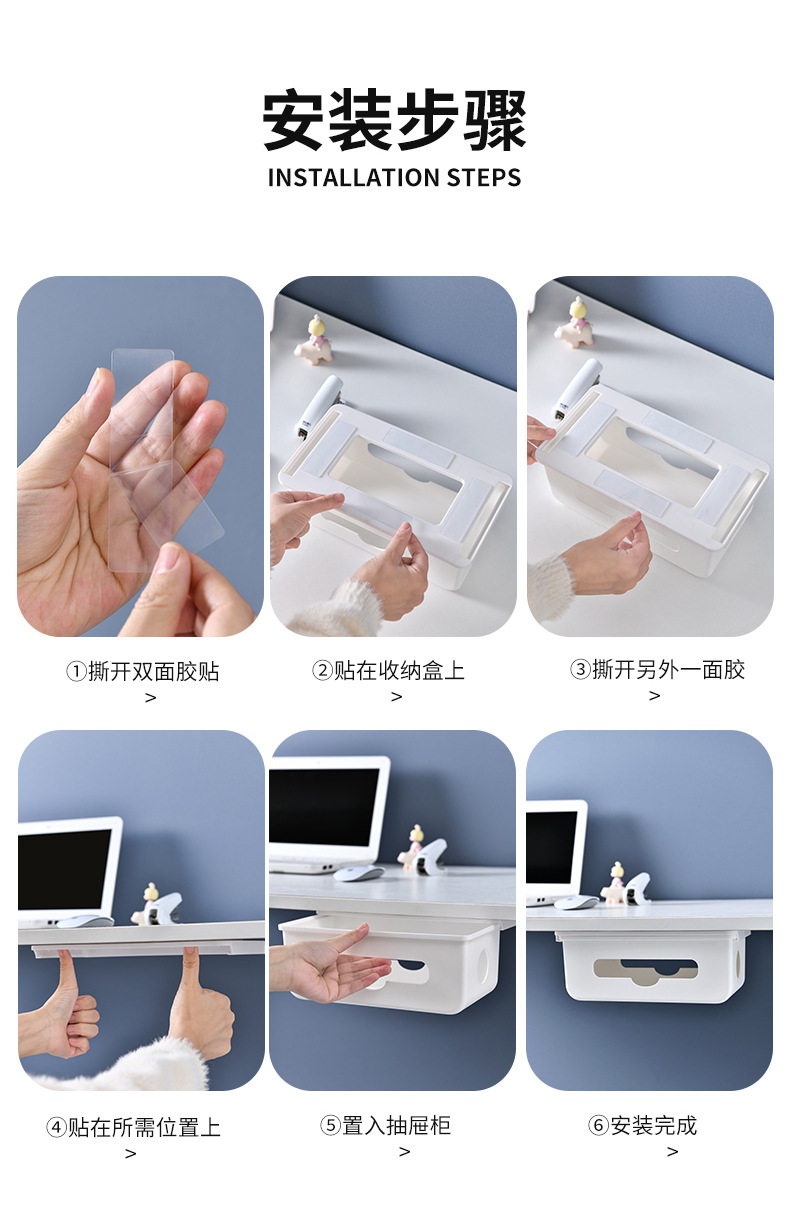 安装步骤
INSTALLATION STEPS

①撕开双面胶贴
>

②贴在收纳盒上
>

③撕开另外一面胶
>

④贴在所需位置上
>

⑤置入抽屉柜
>

⑥安装完成
>