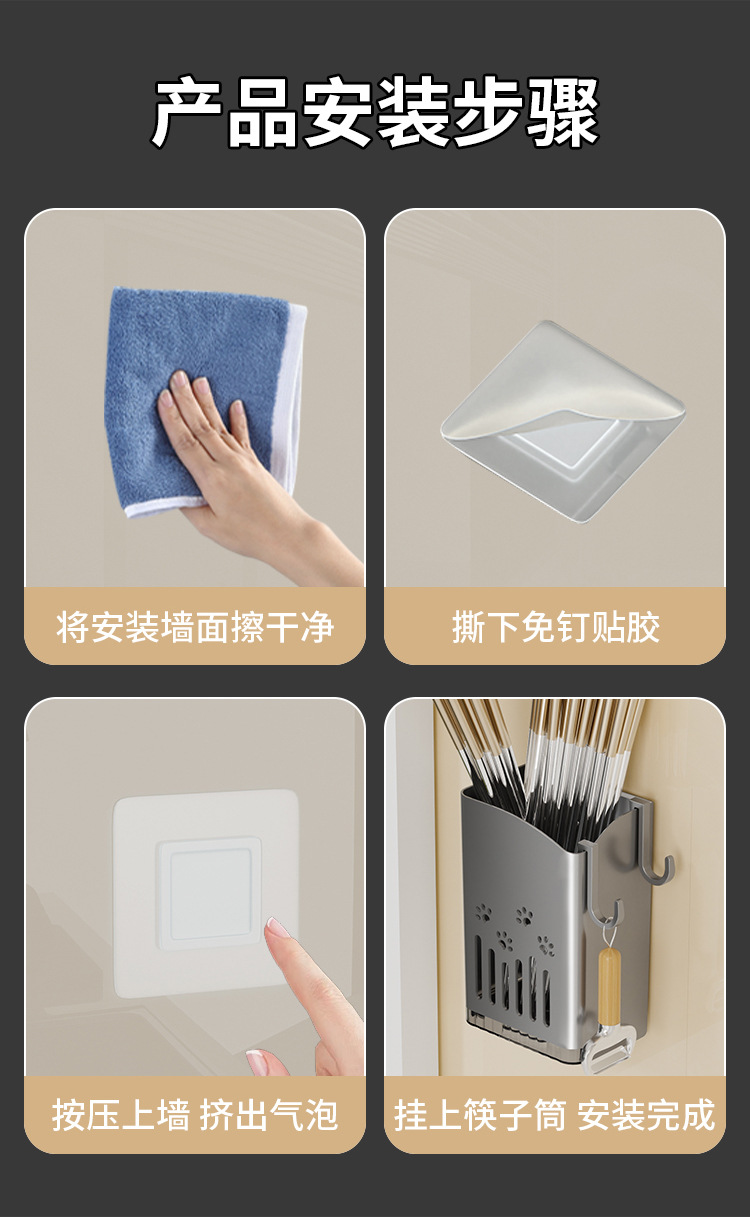 产品安装步骤

将安装墙面擦干净

撕下免钉贴胶

按压上墙 挤出气泡

挂上筷子筒 安装完成