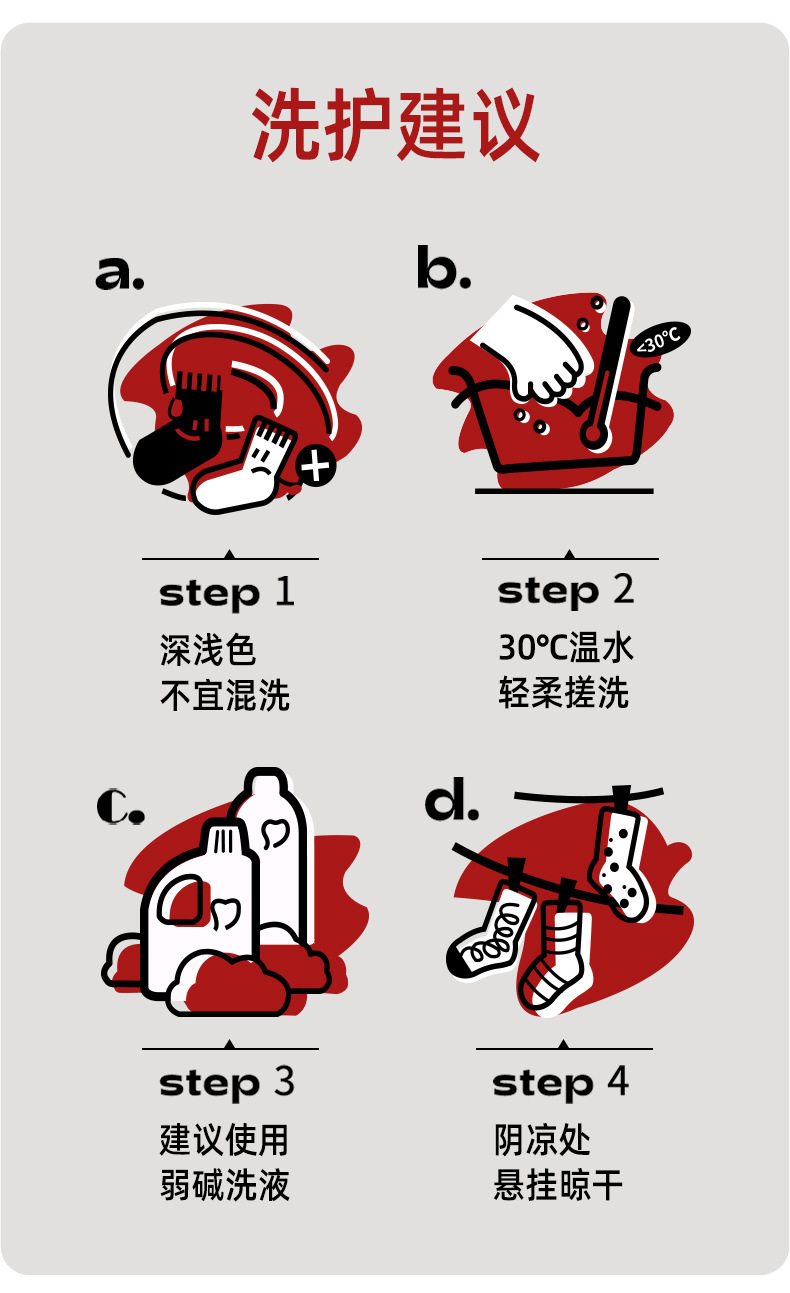 洗护建议

a.

step 1

深浅色
不宜混洗

b.

<30℃

step 2

30℃温水
轻柔搓洗

c.

step 3

建议使用
弱碱洗液

d.

step 4

阴凉处
悬挂晾干