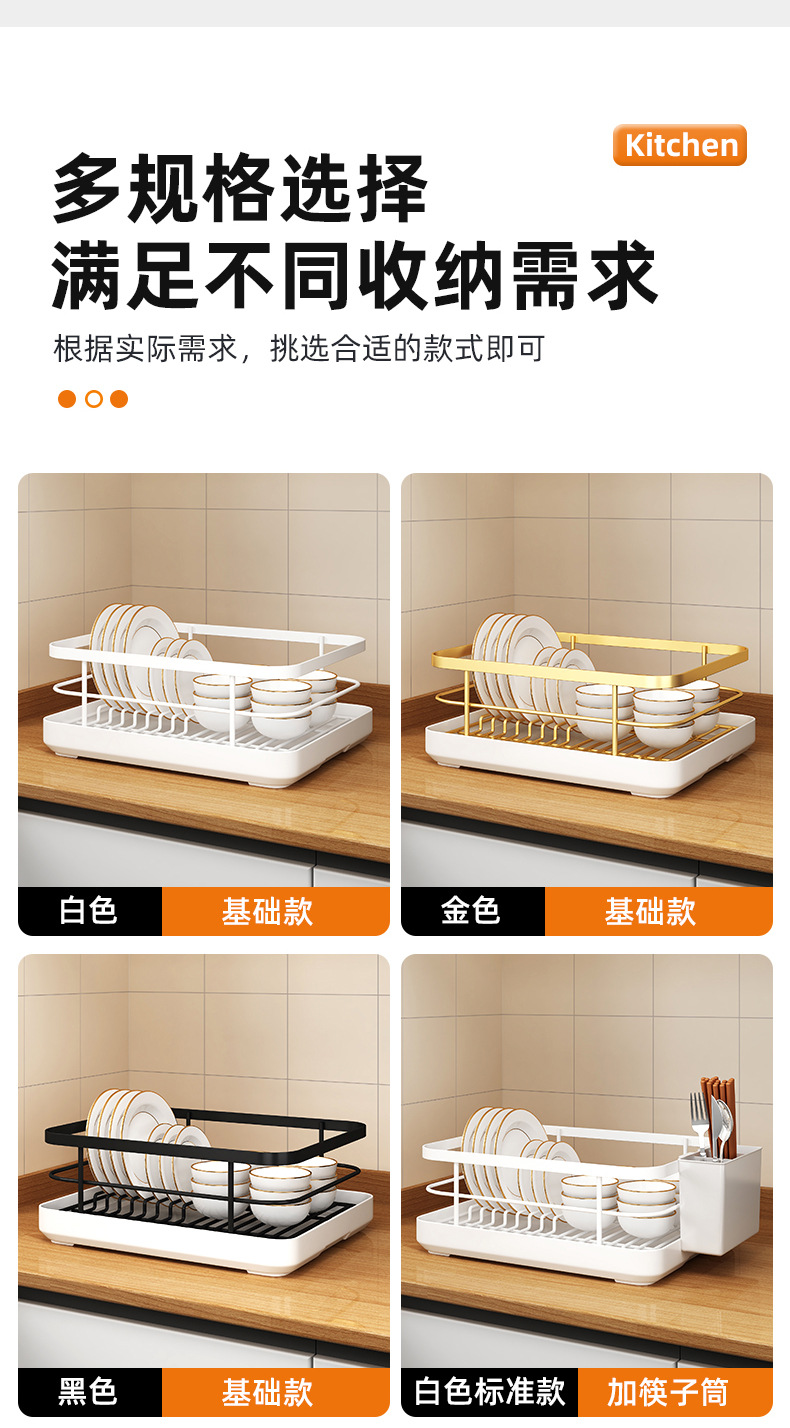 Kitchen

多规格选择
满足不同收纳需求

根据实际需求，挑选合适的款式即可

白色 基础款

金色 基础款

黑色 基础款

白色标准款 加筷子筒