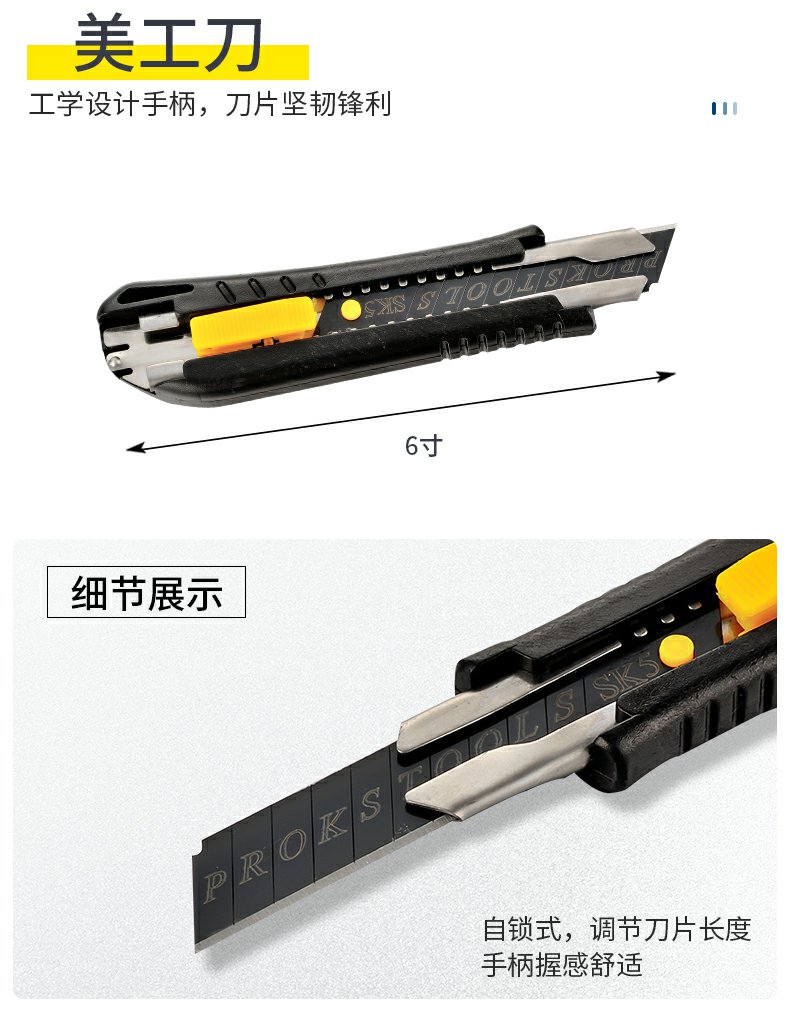 美工刀

工学设计手柄，刀片坚韧锋利

PROKSTOOLS SK5

6寸

细节展示

PROKSTOOLS SK5

自锁式，调节刀片长度
手柄握感舒适