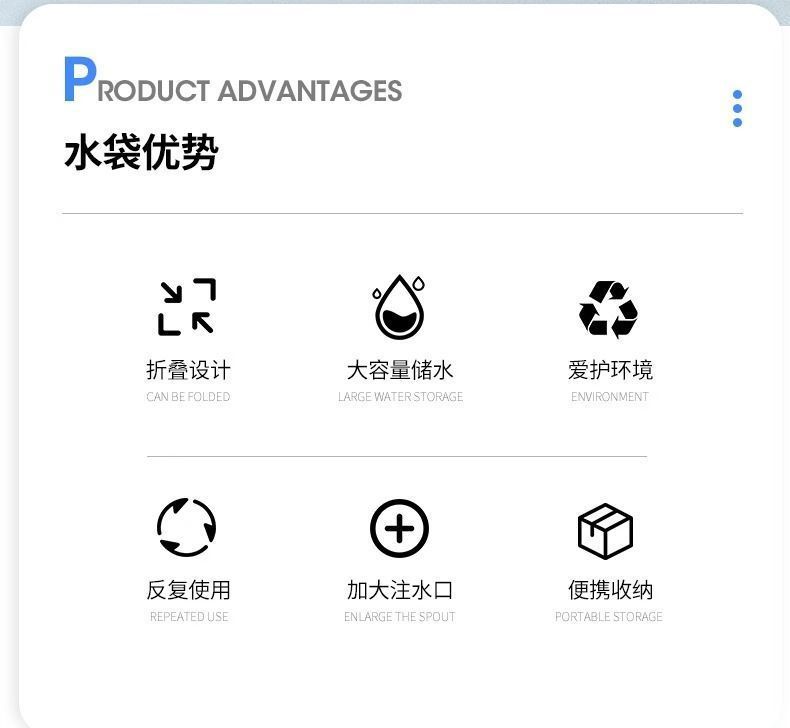 PRODUCT ADVANTAGES

水袋优势

折叠设计
CAN BE FOLDED

大容量储水
LARGE WATER STORAGE

爱护环境
ENVIRONMENT

反复使用
REPEATED USE

加大注水口
ENLARGE THE SPOUT

便携收纳
PORTABLE STORAGE