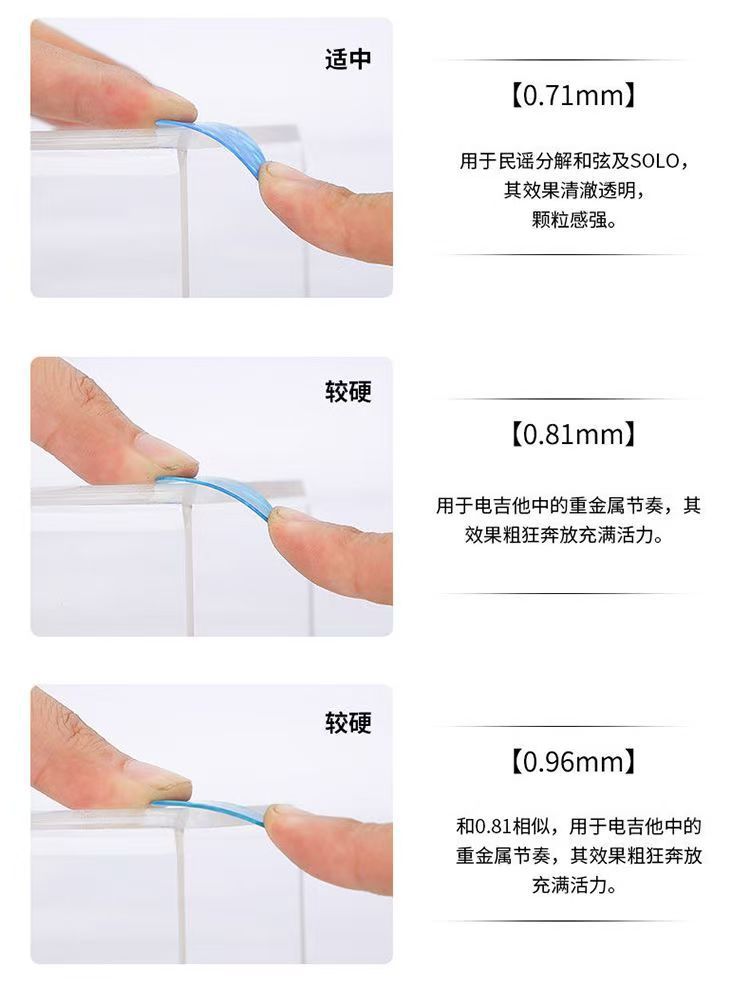 适中

【0.71mm】

用于民谣分解和弦及SOLO，其效果清澈透明，颗粒感强。

较硬

【0.81mm】

用于电吉他中的重金属节奏，其效果粗狂奔放充满活力。

较硬

【0.96mm】

和0.81相似，用于电吉他中的重金属节奏，其效果粗狂奔放充满活力。