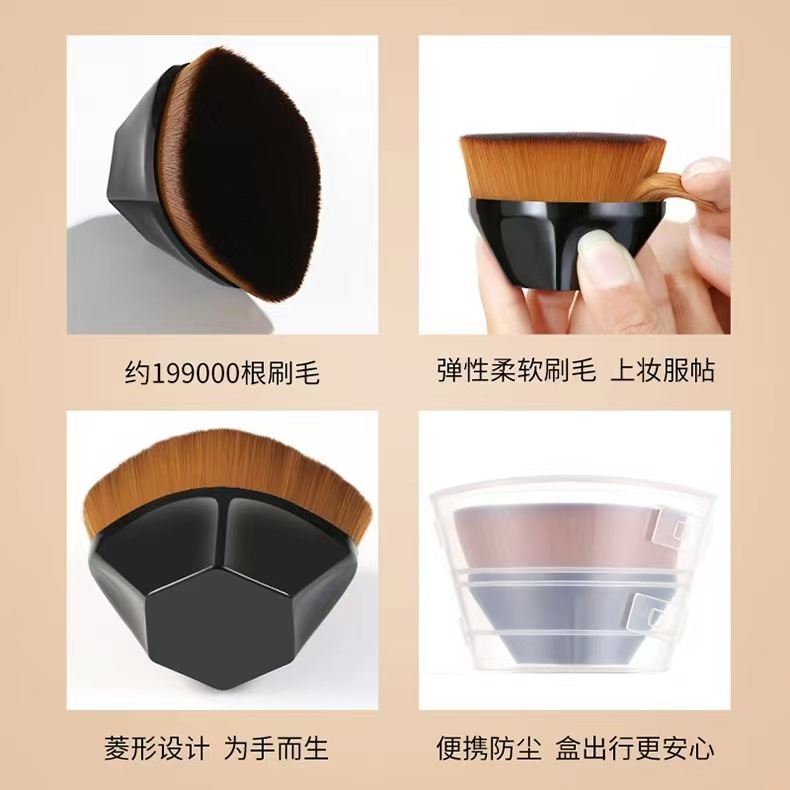 约199000根刷毛

弹性柔软刷毛 上妆服帖

菱形设计 为手而生

便携防尘 盒出行更安心