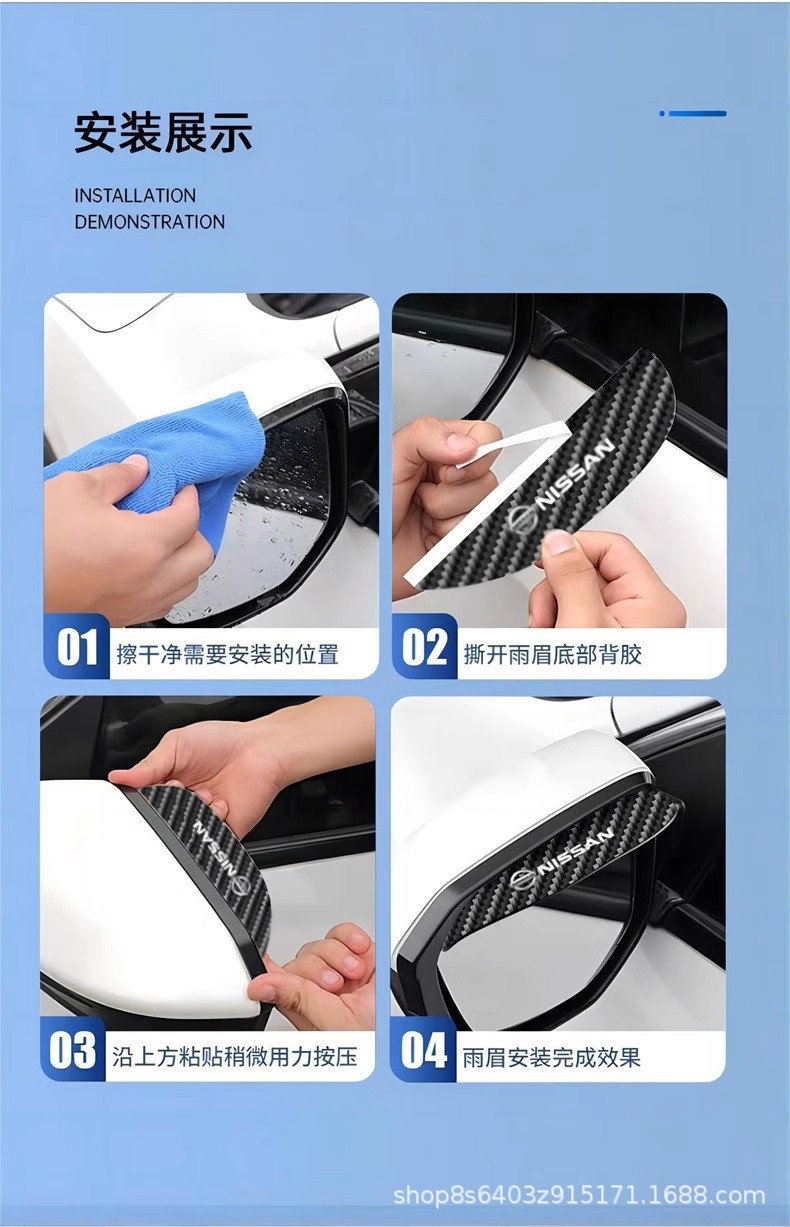 安装展示

INSTALLATION
DEMONSTRATION

NISSAN

01 擦干净需要安装的位置

02 撕开雨眉底部背胶

NISSAN

NISSAN

03 沿上方粘贴稍微用力按压

04 雨眉安装完成效果

shop8s6403z915171.1688.com