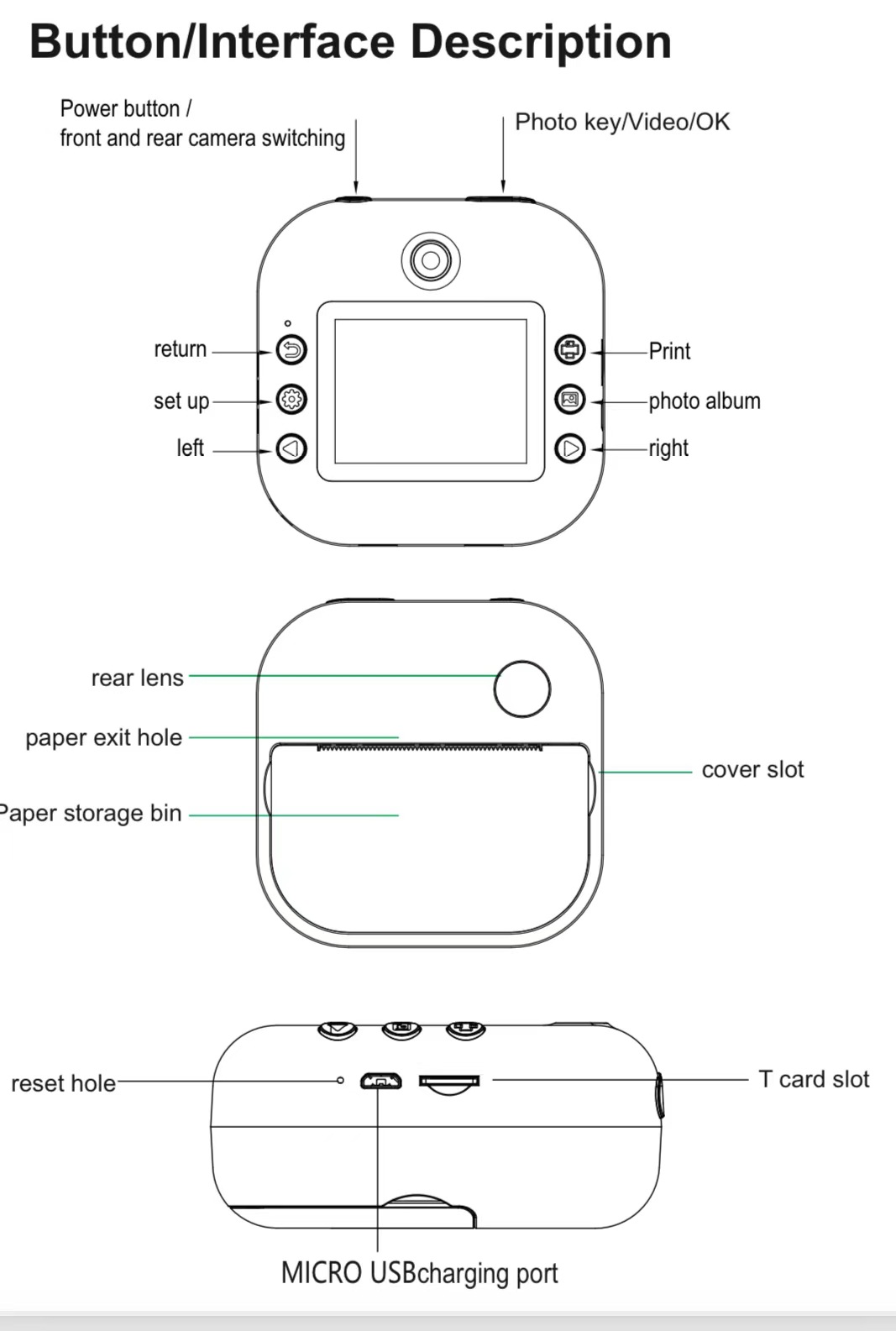 Button/Interface Description

Power button /
front and rear camera switching

Photo key/Video/OK

return

set up

left

Print

photo album

right

rear lens

paper exit hole

Paper storage bin

cover slot

reset hole

T card slot

MICRO USBcharging port