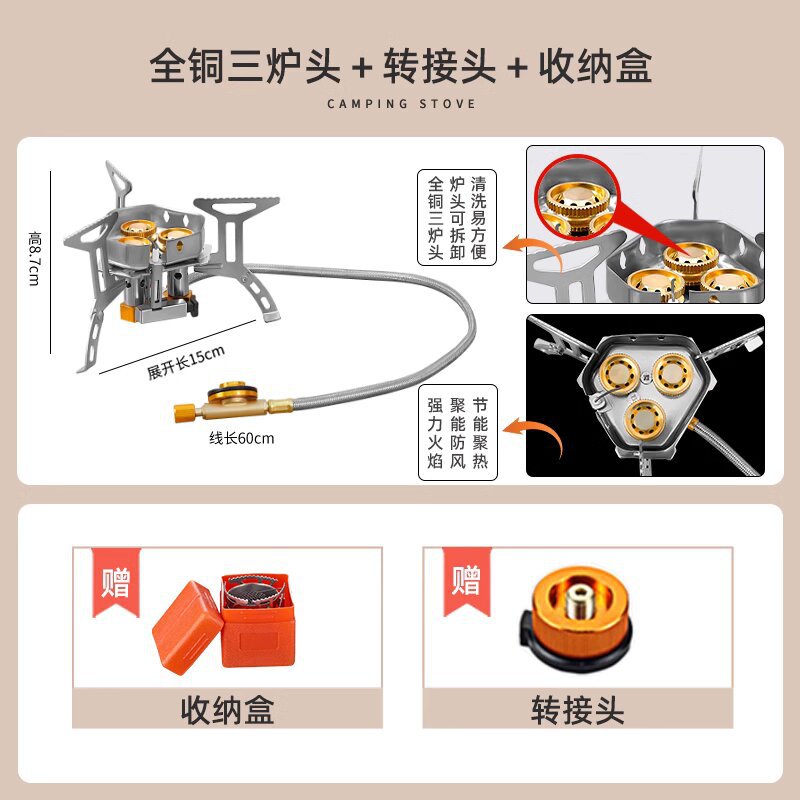 全铜三炉头 + 转接头 + 收纳盒

CAMPING STOVE

高8.7cm

展开长15cm

线长60cm

全铜三炉头

炉头可拆卸

清洗易方便

强力火焰

聚能防风

节能聚热

赠

收纳盒

赠

转接头