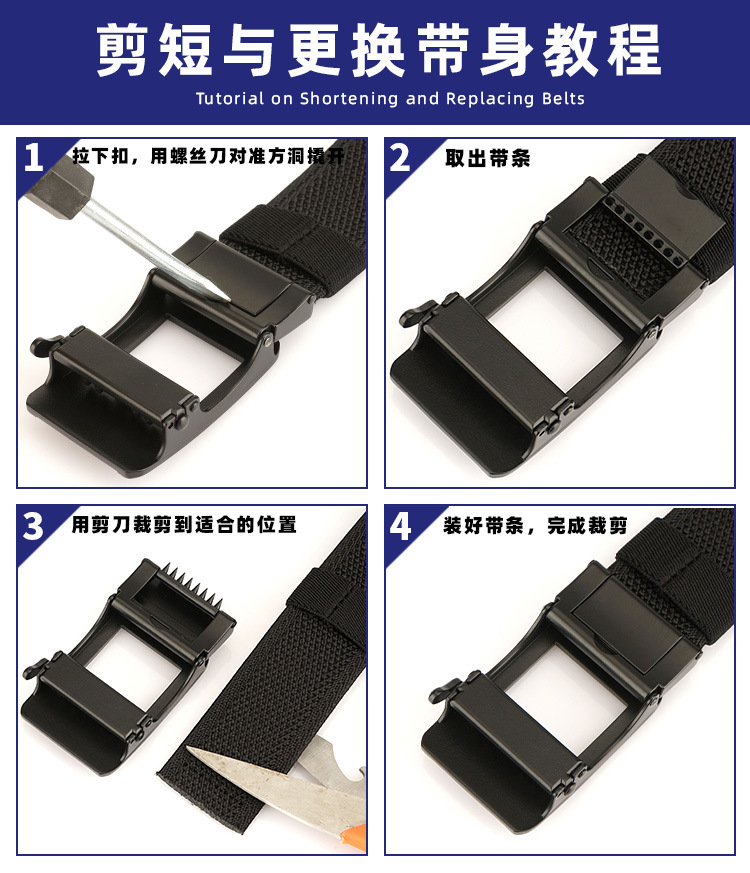 剪短与更换带身教程
Tutorial on Shortening and Replacing Belts

1 拉下扣，用螺丝刀对准方洞撬开

2 取出带条

3 用剪刀裁剪到适合的位置

4 装好带条，完成裁剪