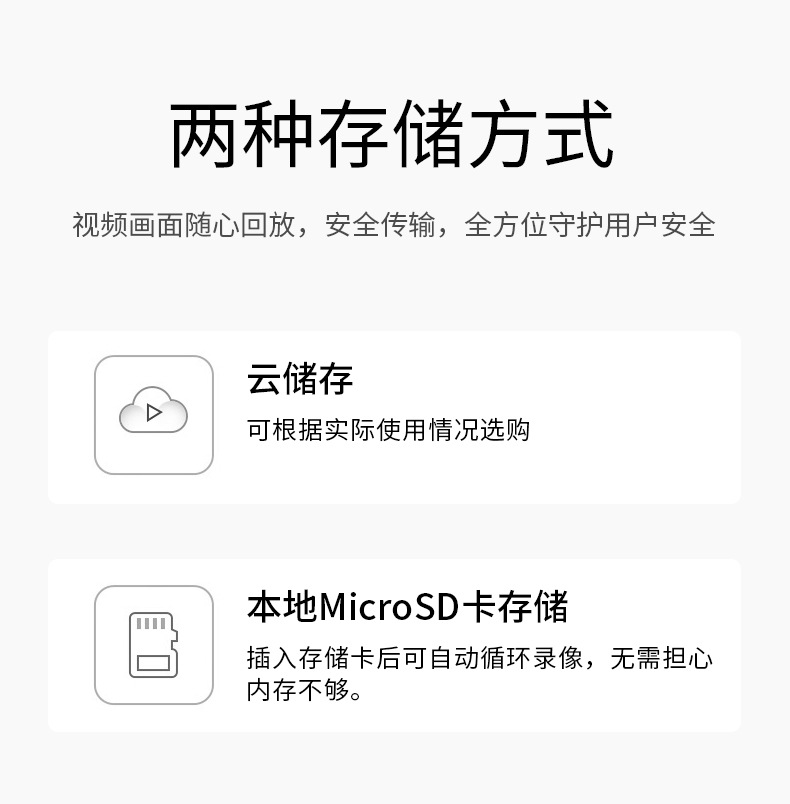 两种存储方式

视频画面随心回放，安全传输，全方位守护用户安全

云储存

可根据实际使用情况选购

本地MicroSD卡存储

插入存储卡后可自动循环录像，无需担心内存不够。