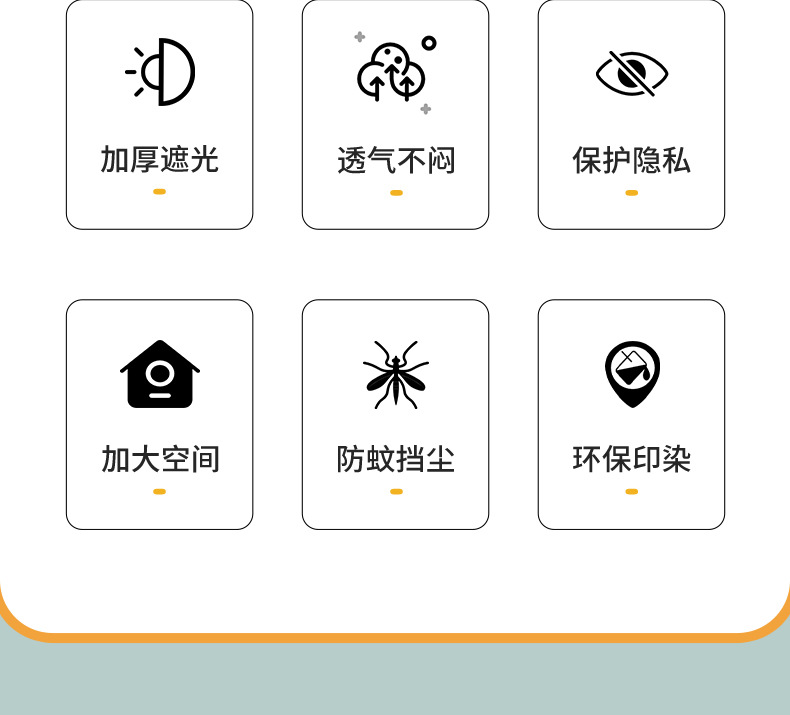 加厚遮光

透气不闷

保护隐私

加大空间

防蚊挡尘

环保印染