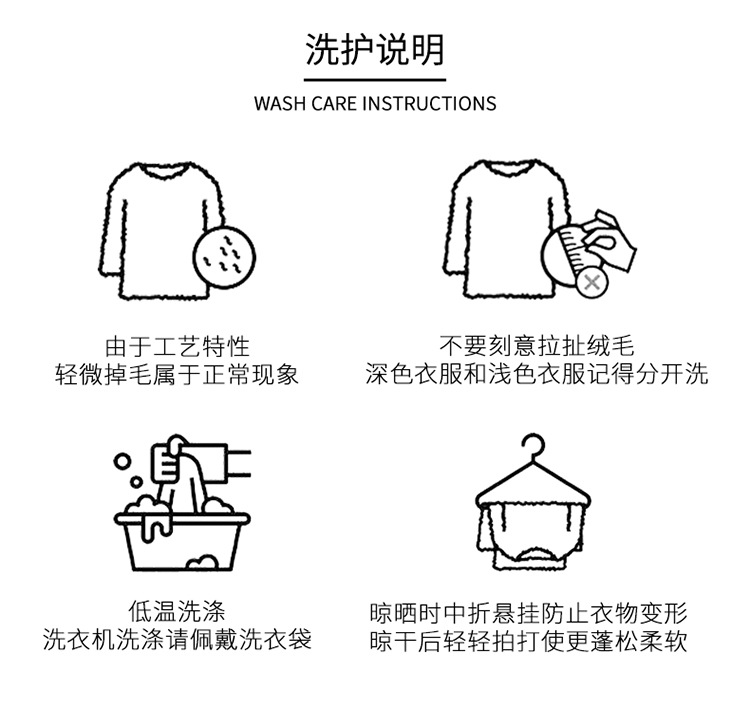 洗护说明

WASH CARE INSTRUCTIONS

由于工艺特性
轻微掉毛属于正常现象

不要刻意拉扯绒毛
深色衣服和浅色衣服记得分开洗

低温洗涤
洗衣机洗涤请佩戴洗衣袋

晾晒时中折悬挂防止衣物变形
晾干后轻轻拍打使更蓬松柔软