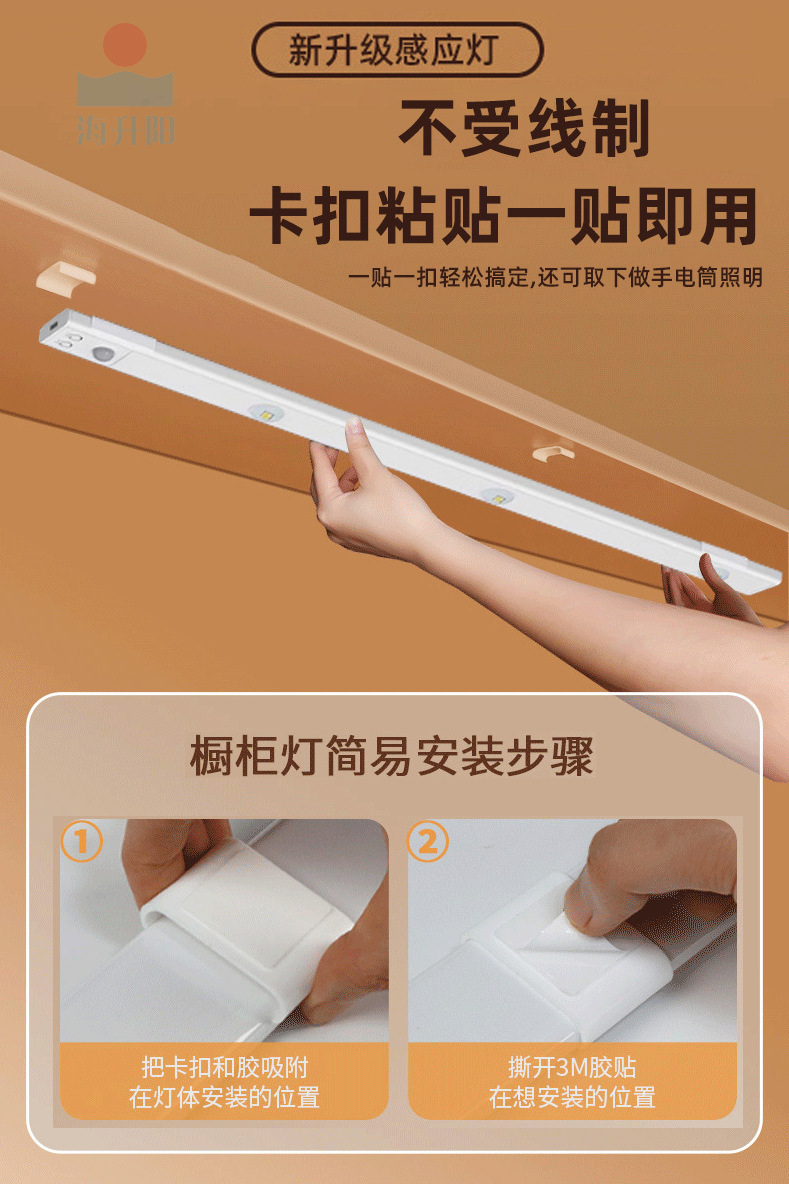 海升阳

新升级感应灯

不受线制

卡扣粘贴一贴即用

一贴一扣轻松搞定,还可取下做手电筒照明

橱柜灯简易安装步骤

①

把卡扣和胶吸附
在灯体安装的位置

②

撕开3M胶贴
在想安装的位置