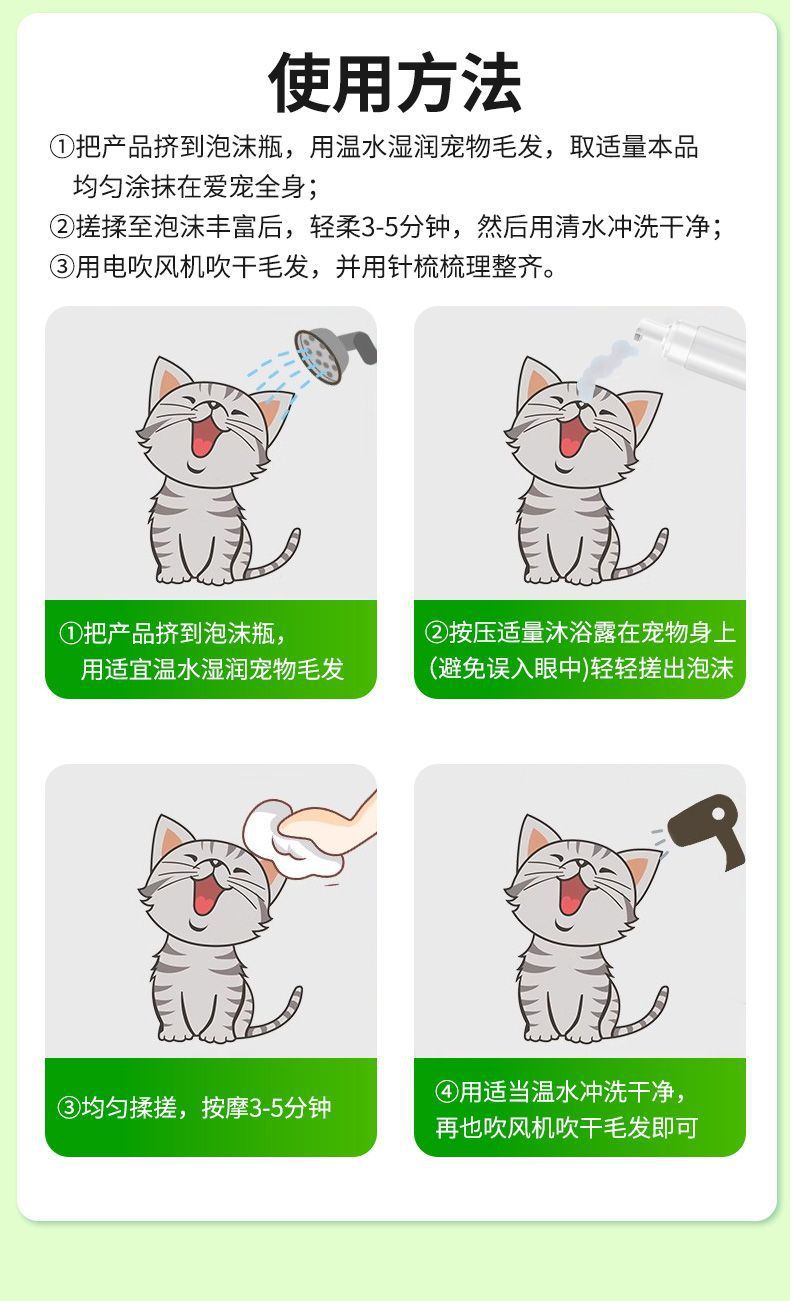 使用方法

①把产品挤到泡沫瓶，用温水湿润宠物毛发，取适量本品均匀涂抹在爱宠全身；
②搓揉至泡沫丰富后，轻柔3-5分钟，然后用清水冲洗干净；
③用电吹风机吹干毛发，并用针梳梳理整齐。

①把产品挤到泡沫瓶，用适宜温水湿润宠物毛发

②按压适量沐浴露在宠物身上(避免误入眼中)轻轻搓出泡沫

③均匀揉搓，按摩3-5分钟

④用适当温水冲洗干净，再也吹风机吹干毛发即可